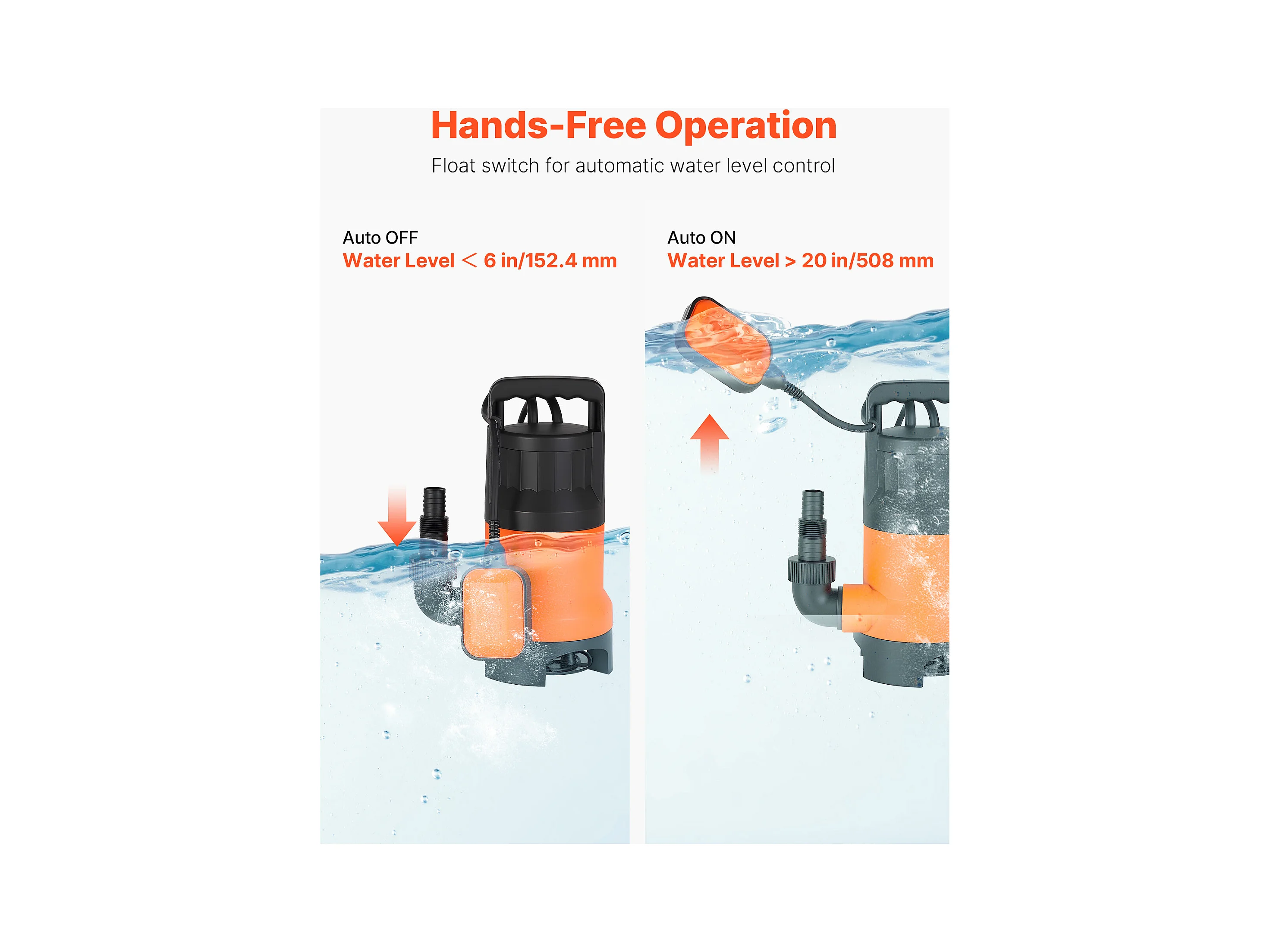 Hands-Free Operation
Float switch for automatic water level control

Auto OFF
Water Level ＜ 6 in/152.4 mm

Auto ON
Water Level > 20 in/508 mm