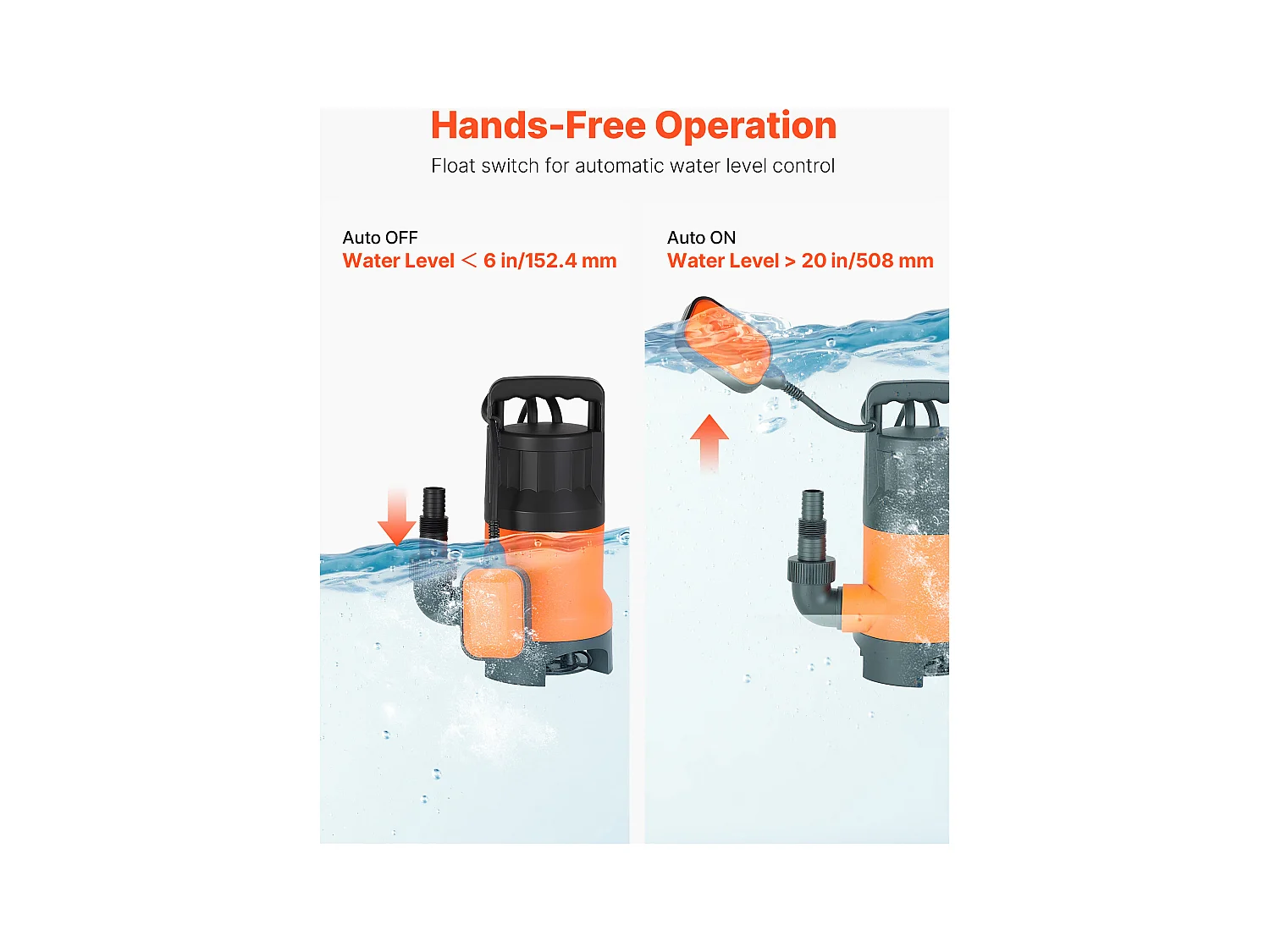 Hands-Free Operation

Float switch for automatic water level control

Auto OFF
Water Level < 6 in/152.4 mm

Auto ON
Water Level > 20 in/508 mm