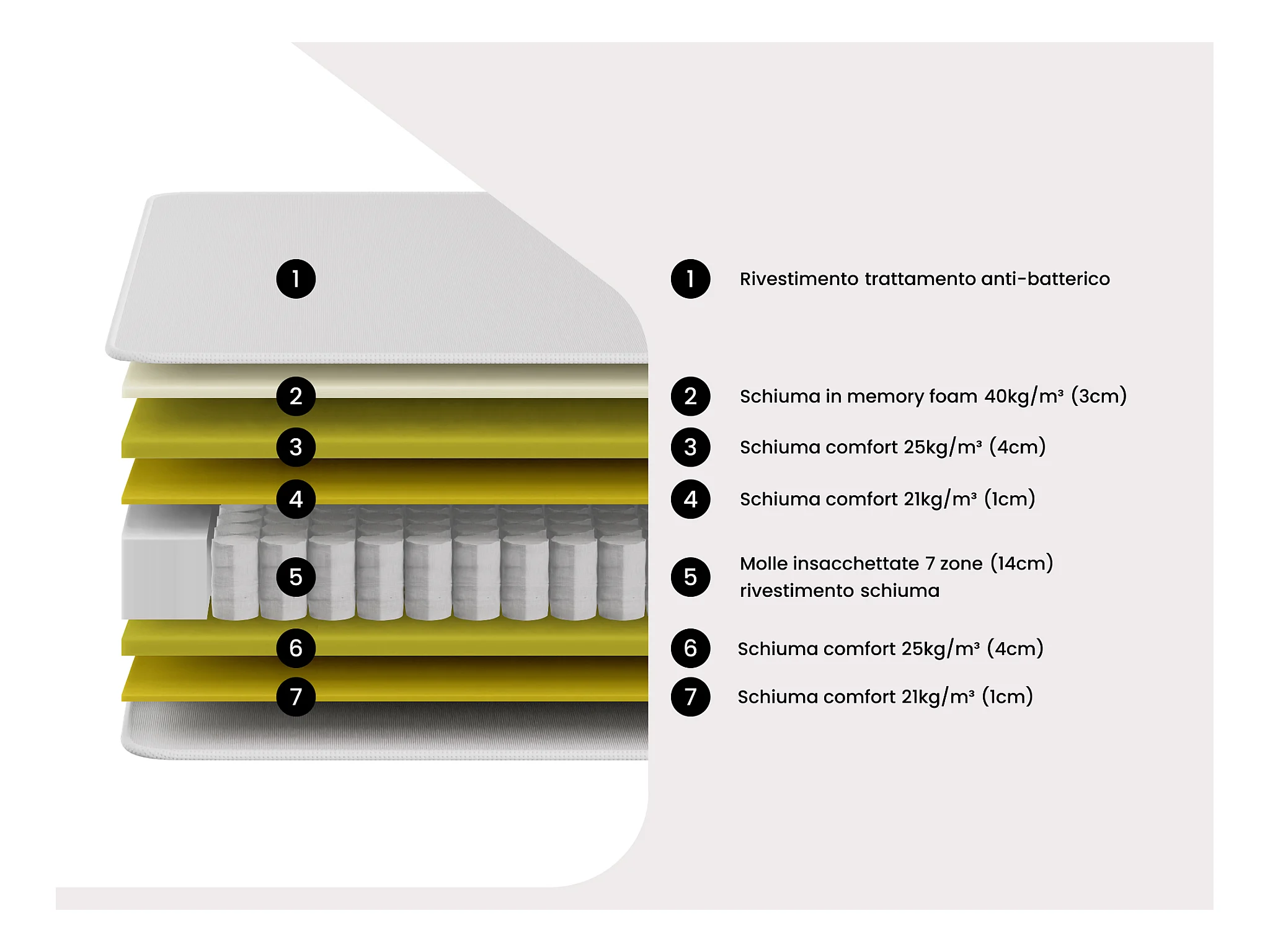 1
2
3
4
5
6
7

1 Rivestimento trattamento anti-batterico

2 Schiuma in memory foam 40kg/m³ (3cm)

3 Schiuma comfort 25kg/m³ (4cm)

4 Schiuma comfort 21kg/m³ (1cm)

5 Molle insacchettate 7 zone (14cm) rivestimento schiuma

6 Schiuma comfort 25kg/m³ (4cm)

7 Schiuma comfort 21kg/m³ (1cm)