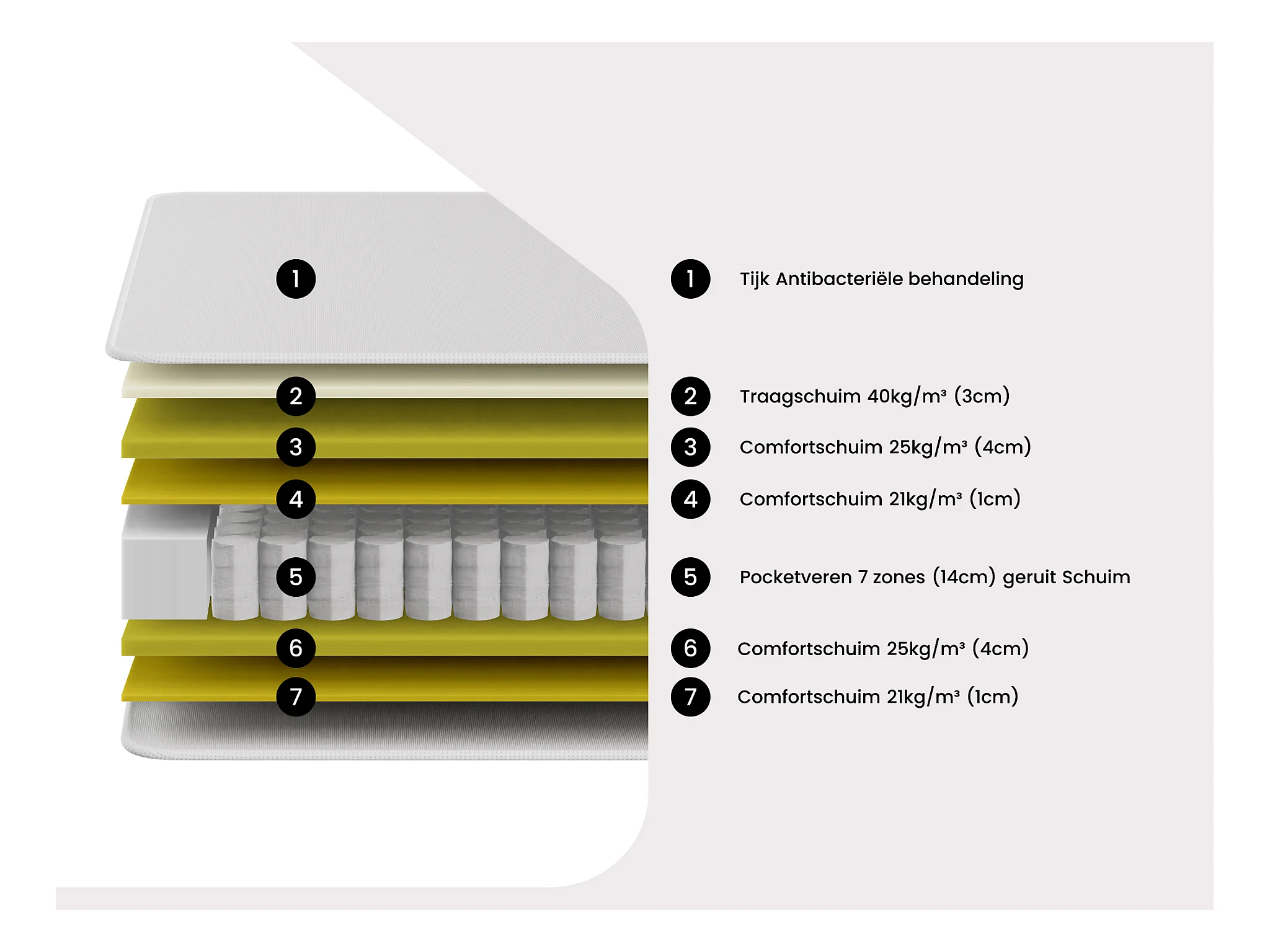 1
2
3
4
5
6
7

1 Tijk Antibacteriële behandeling

2 Traagschuim 40kg/m³ (3cm)

3 Comfortschuim 25kg/m³ (4cm)

4 Comfortschuim 21kg/m³ (1cm)

5 Pocketveren 7 zones (14cm) geruit Schuim

6 Comfortschuim 25kg/m³ (4cm)

7 Comfortschuim 21kg/m³ (1cm)