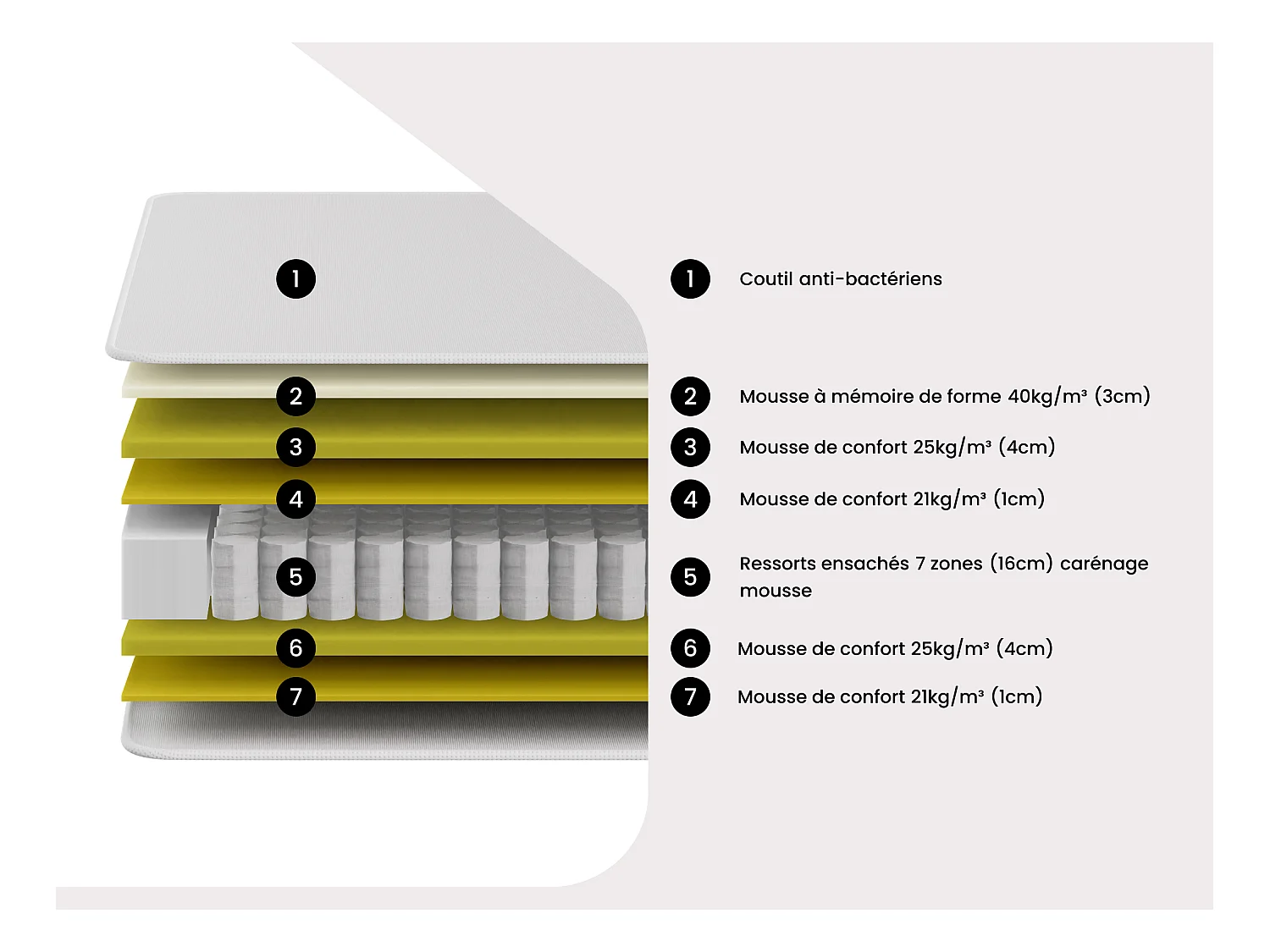 1
2
3
4
5
6
7

1 Coutil anti-bactériens

2 Mousse à mémoire de forme 40kg/m³ (3cm)

3 Mousse de confort 25kg/m³ (4cm)

4 Mousse de confort 21kg/m³ (1cm)

5 Ressorts ensachés 7 zones (16cm) carénage mousse

6 Mousse de confort 25kg/m³ (4cm)

7 Mousse de confort 21kg/m³ (1cm)