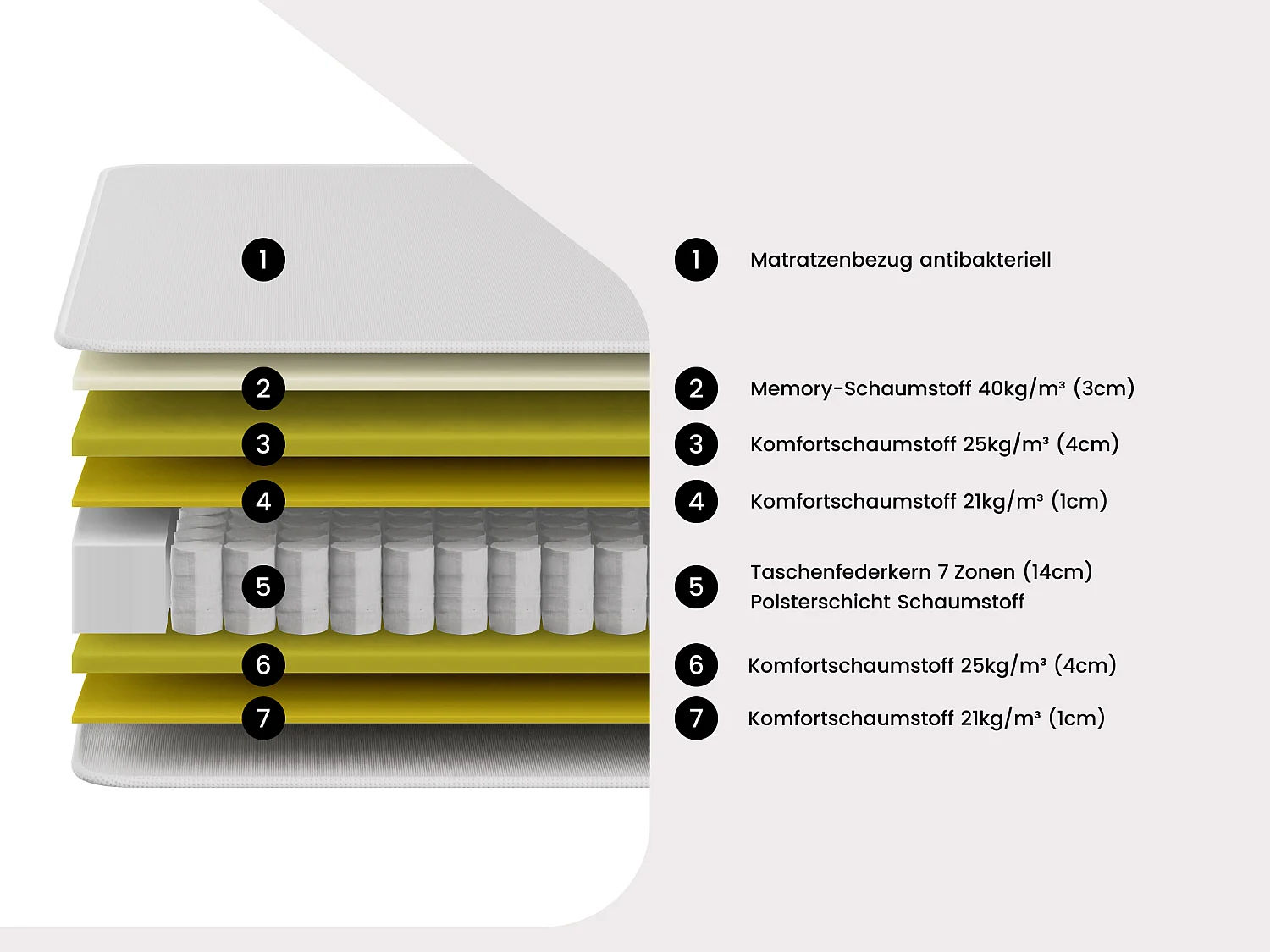 1
2
3
4
5
6
7

1 Matratzenbezug antibakteriell

2 Memory-Schaumstoff 40kg/m³ (3cm)

3 Komfortschaumstoff 25kg/m³ (4cm)

4 Komfortschaumstoff 21kg/m³ (1cm)

5 Taschenfederkern 7 Zonen (14cm)
Polsterschicht Schaumstoff

6 Komfortschaumstoff 25kg/m³ (4cm)

7 Komfortschaumstoff 21kg/m³ (1cm)