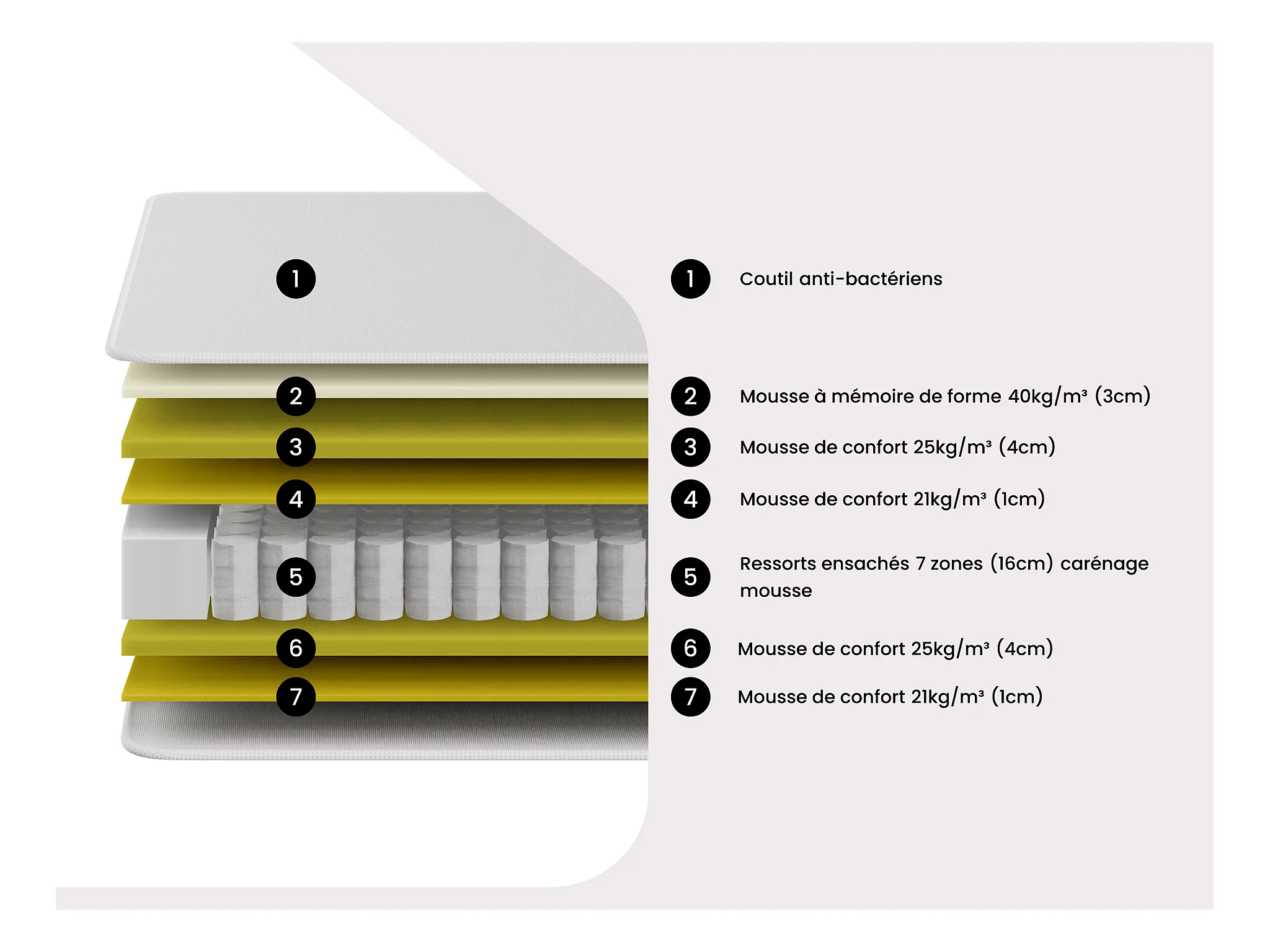 1

2

3

4

5

6

7

1 Coutil anti-bactériens

2 Mousse à mémoire de forme 40kg/m³ (3cm)

3 Mousse de confort 25kg/m³ (4cm)

4 Mousse de confort 21kg/m³ (1cm)

5 Ressorts ensachés 7 zones (16cm) carénage mousse

6 Mousse de confort 25kg/m³ (4cm)

7 Mousse de confort 21kg/m³ (1cm)