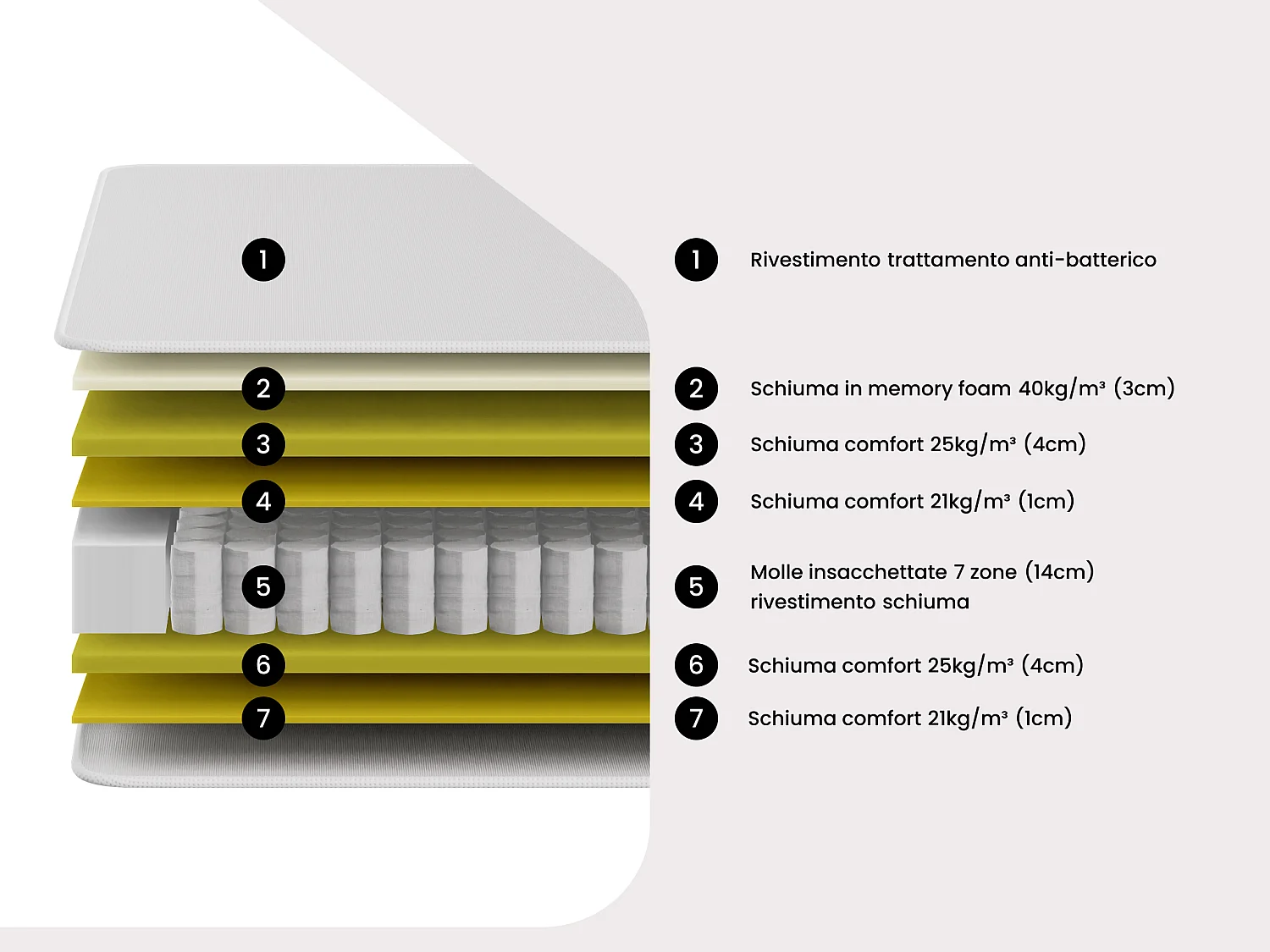 1
2
3
4
5
6
7

1 Rivestimento trattamento anti-batterico

2 Schiuma in memory foam 40kg/m³ (3cm)

3 Schiuma comfort 25kg/m³ (4cm)

4 Schiuma comfort 21kg/m³ (1cm)

5 Molle insacchettate 7 zone (14cm) rivestimento schiuma

6 Schiuma comfort 25kg/m³ (4cm)

7 Schiuma comfort 21kg/m³ (1cm)