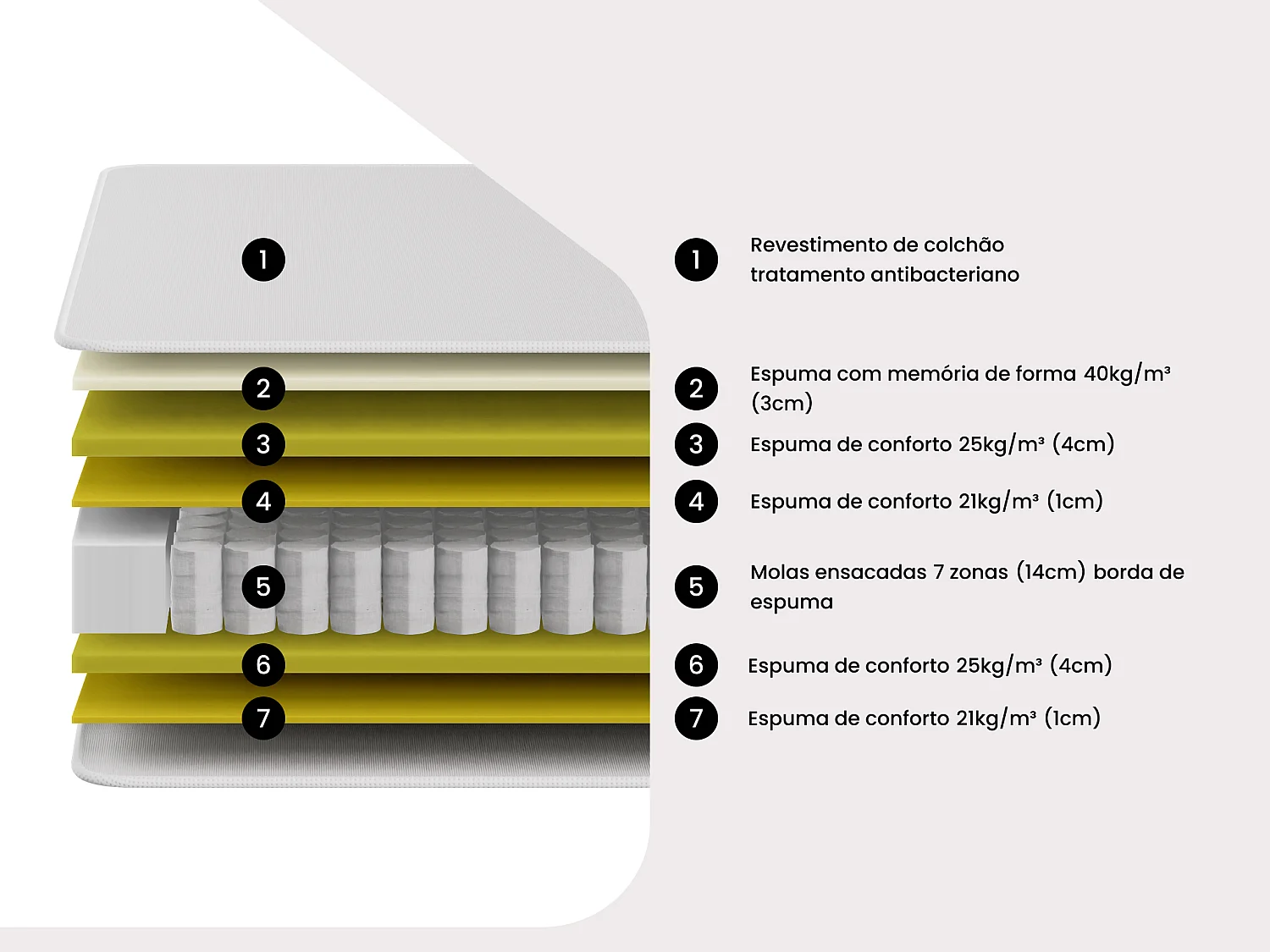 1
2
3
4
5
6
7

1 Revestimento de colchão tratamento antibacteriano

2 Espuma com memória de forma 40kg/m³ (3cm)

3 Espuma de conforto 25kg/m³ (4cm)

4 Espuma de conforto 21kg/m³ (1cm)

5 Molas ensacadas 7 zonas (14cm) borda de espuma

6 Espuma de conforto 25kg/m³ (4cm)

7 Espuma de conforto 21kg/m³ (1cm)