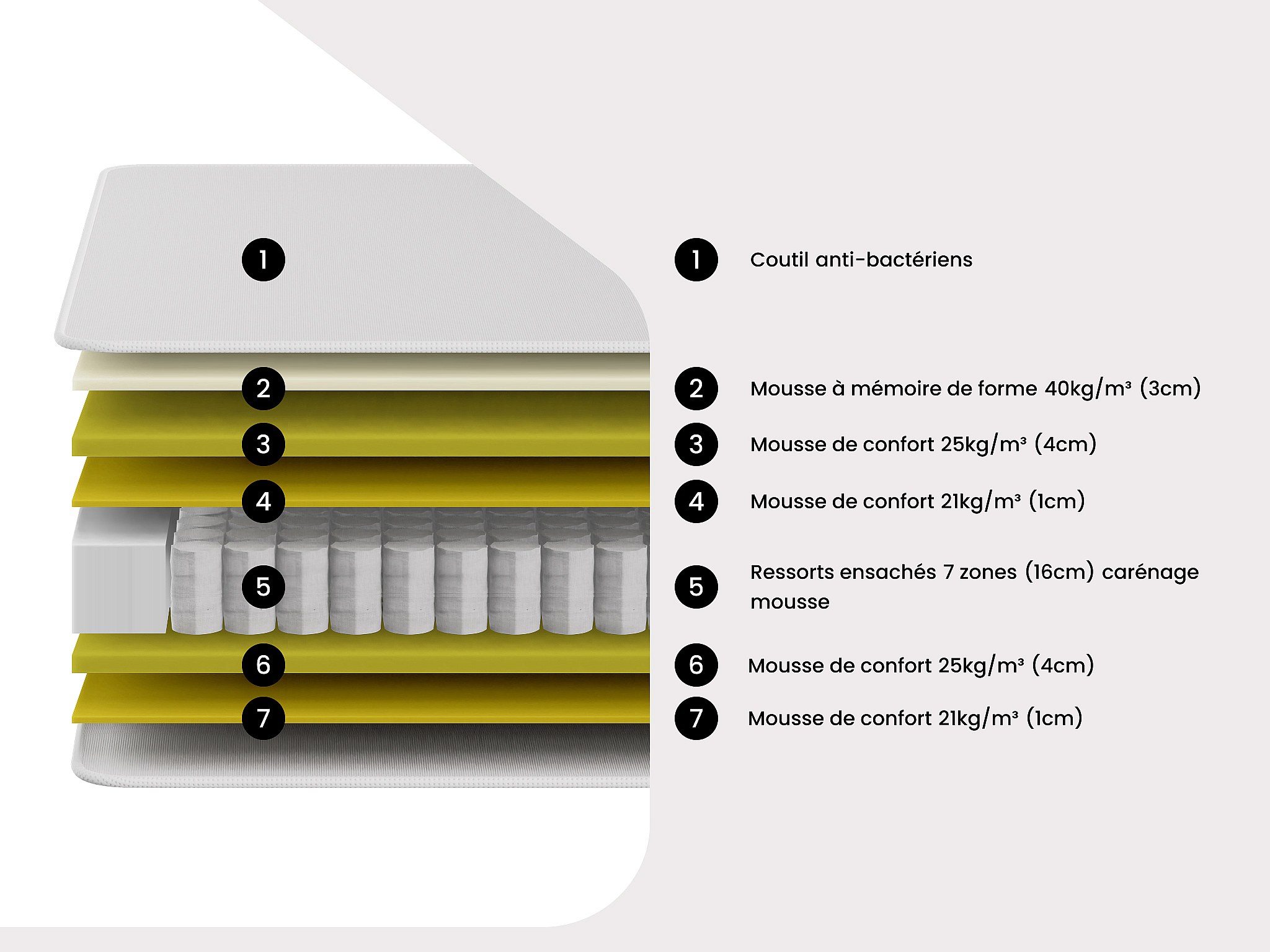 1
2
3
4
5
6
7

1 Coutil anti-bactériens

2 Mousse à mémoire de forme 40kg/m³ (3cm)

3 Mousse de confort 25kg/m³ (4cm)

4 Mousse de confort 21kg/m³ (1cm)

5 Ressorts ensachés 7 zones (16cm) carénage mousse

6 Mousse de confort 25kg/m³ (4cm)

7 Mousse de confort 21kg/m³ (1cm)