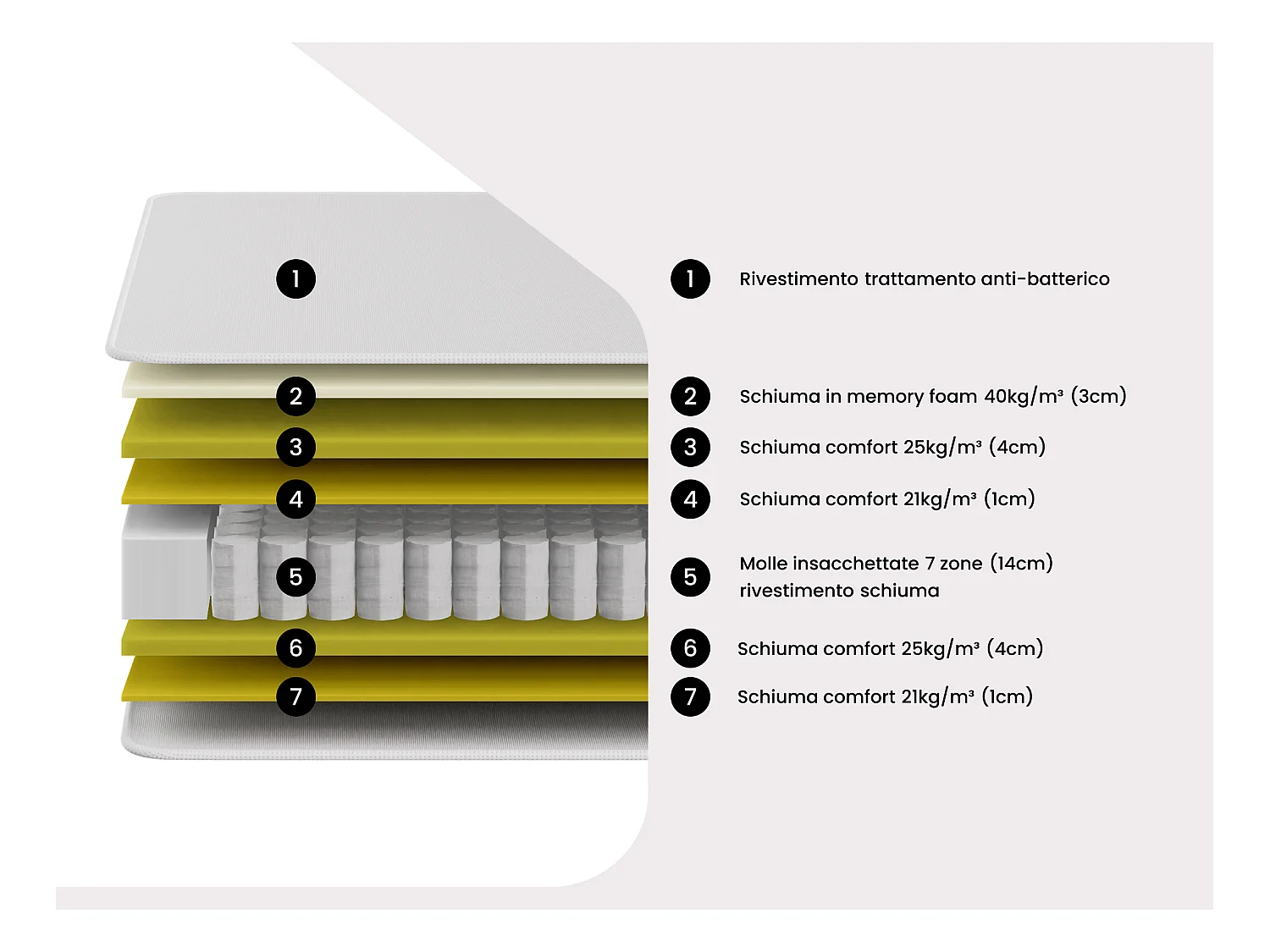 1

2

3

4

5

6

7

1 Rivestimento trattamento anti-batterico

2 Schiuma in memory foam 40kg/m³ (3cm)

3 Schiuma comfort 25kg/m³ (4cm)

4 Schiuma comfort 21kg/m³ (1cm)

5 Molle insacchettate 7 zone (14cm) rivestimento schiuma

6 Schiuma comfort 25kg/m³ (4cm)

7 Schiuma comfort 21kg/m³ (1cm)