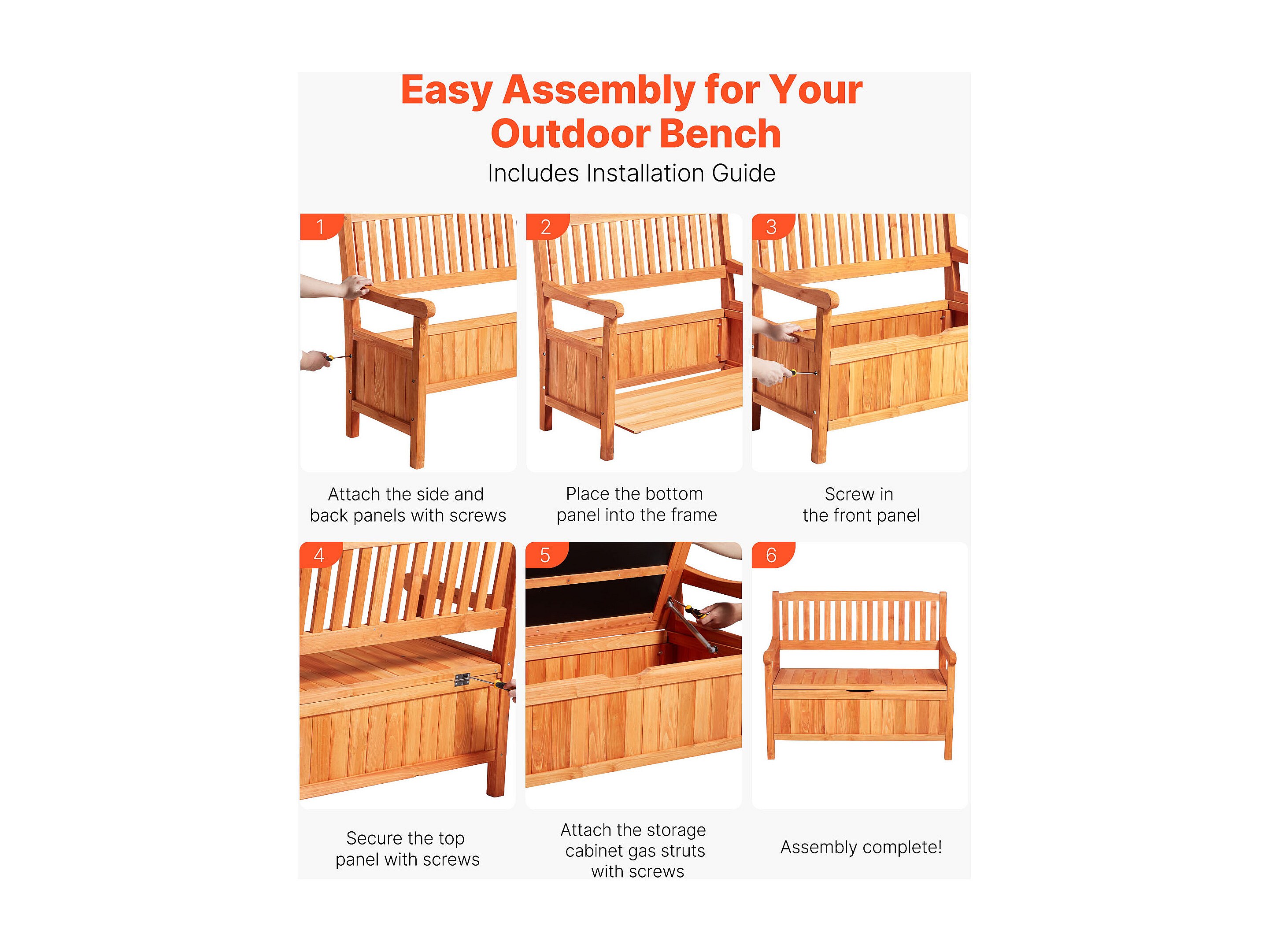 Easy Assembly for Your Outdoor Bench

Includes Installation Guide

1

Attach the side and back panels with screws

2

Place the bottom panel into the frame

3

Screw in the front panel

4

Secure the top panel with screws

5

Attach the storage cabinet gas struts with screws

6

Assembly complete!