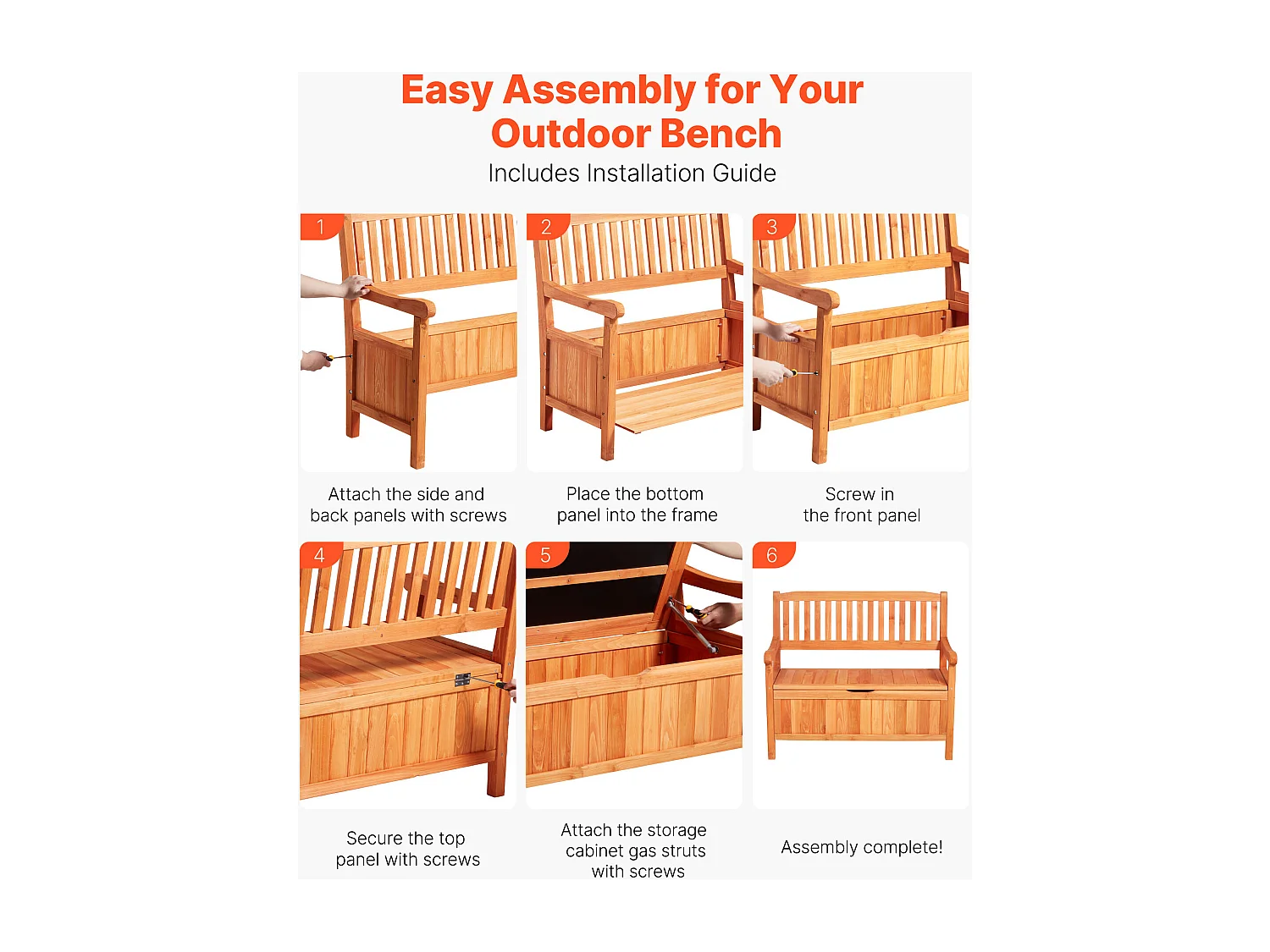 Easy Assembly for Your Outdoor Bench

Includes Installation Guide

1

Attach the side and back panels with screws

2

Place the bottom panel into the frame

3

Screw in the front panel

4

Secure the top panel with screws

5

Attach the storage cabinet gas struts with screws

6

Assembly complete!