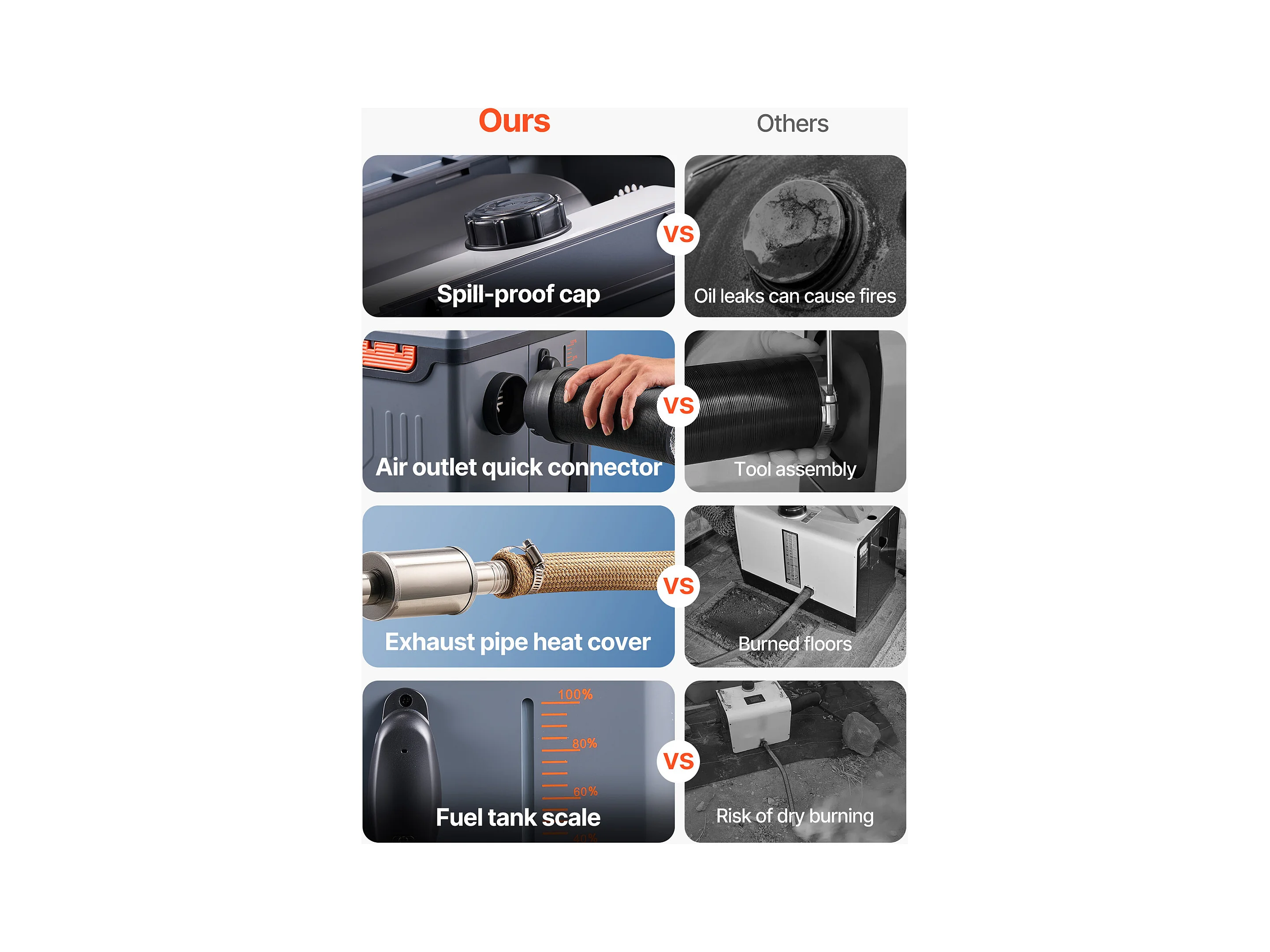 Ours

Others

Spill-proof cap

VS

Oil leaks can cause fires

Air outlet quick connector

VS

Tool assembly

Exhaust pipe heat cover

VS

Burned floors

100%

80%

60%

Fuel tank scale

VS

Risk of dry burning