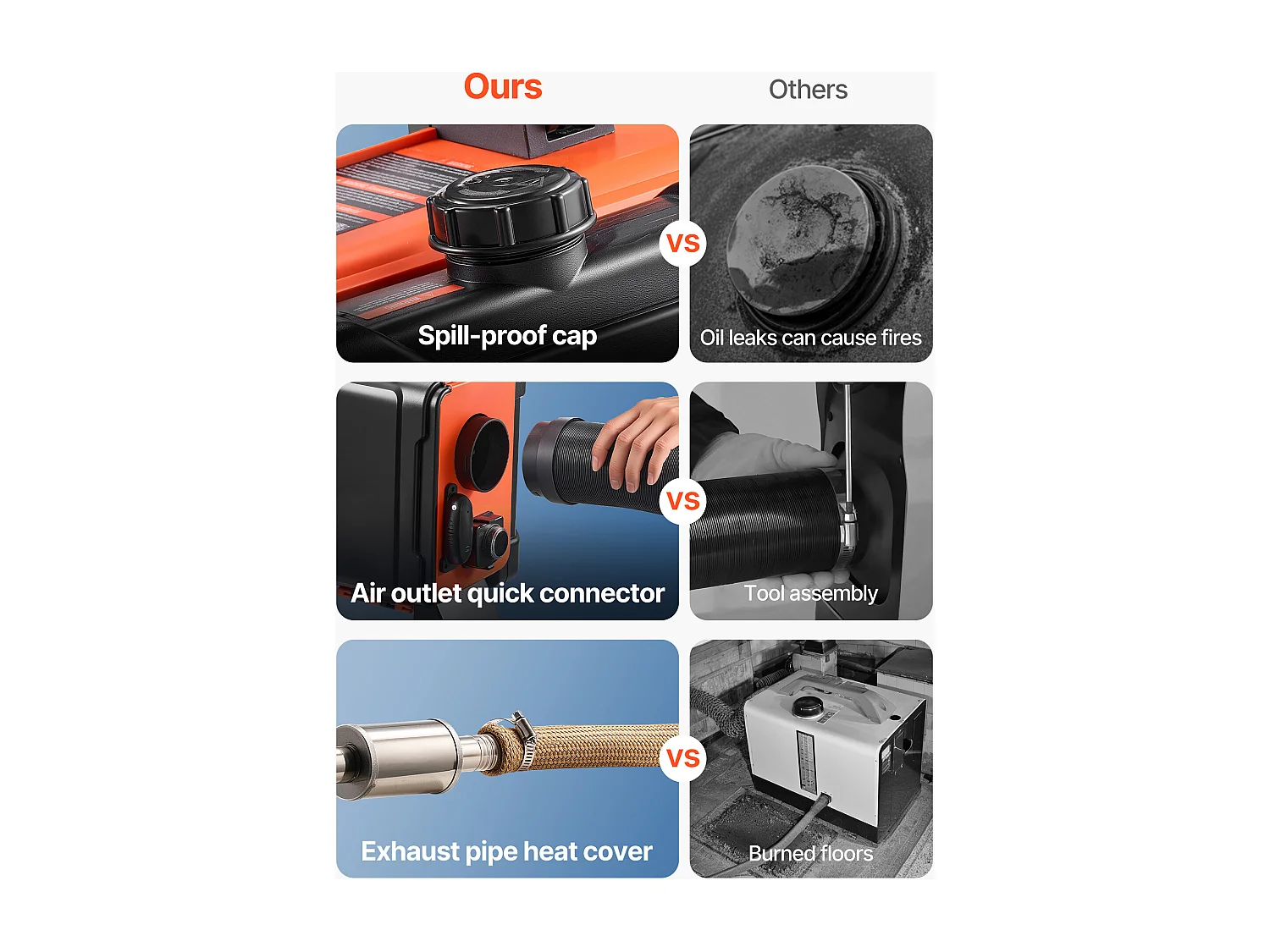 Ours

Others

Spill-proof cap

VS

Oil leaks can cause fires

Air outlet quick connector

VS

Tool assembly

Exhaust pipe heat cover

VS

Burned floors