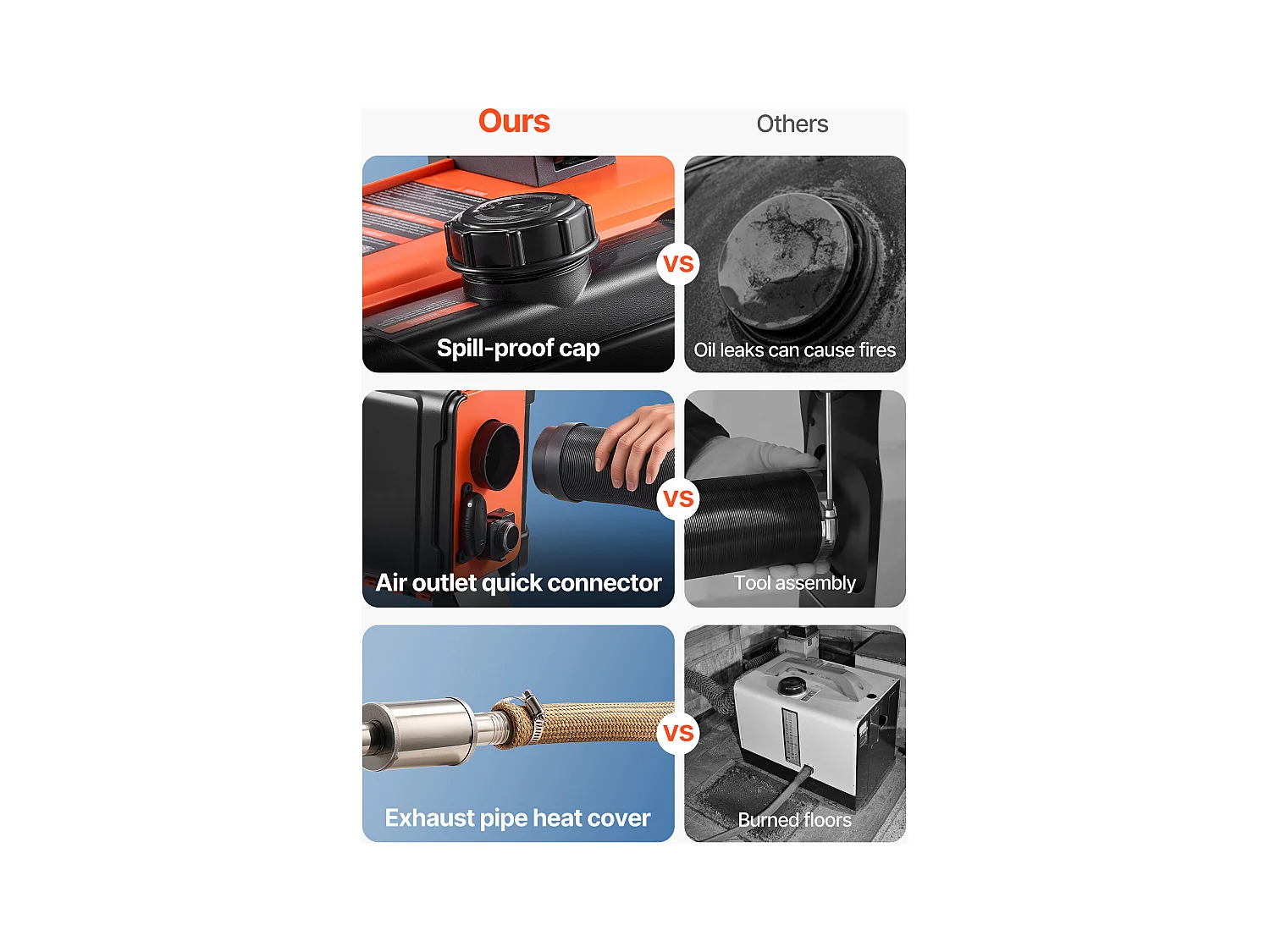 Ours

Others

Spill-proof cap

VS

Oil leaks can cause fires

Air outlet quick connector

VS

Tool assembly

Exhaust pipe heat cover

VS

Burned floors