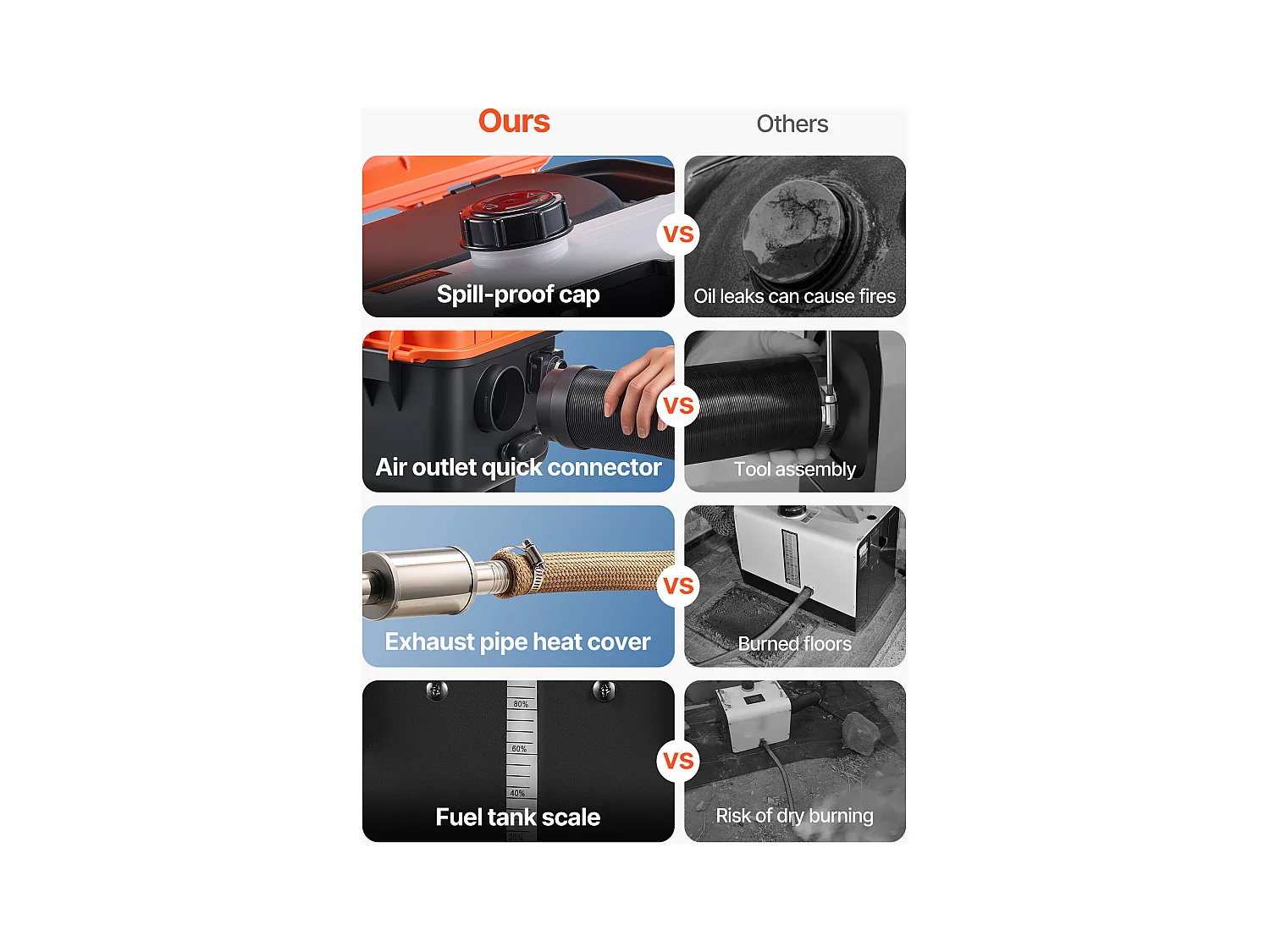 Ours

Others

Spill-proof cap

VS

Oil leaks can cause fires

Air outlet quick connector

VS

Tool assembly

Exhaust pipe heat cover

VS

Burned floors

80%

60%

40%

20%

Fuel tank scale

VS

Risk of dry burning