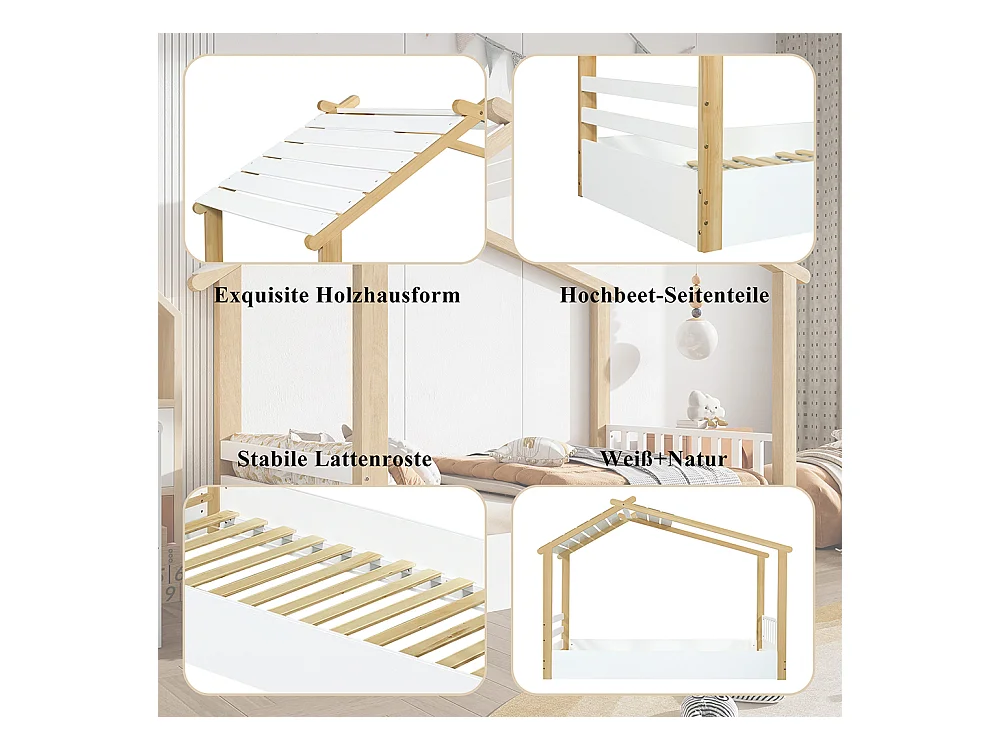 Exquisite Holzhausform

Hochbeet-Seitenteile

Stabile Lattenroste

Weiß+Natur