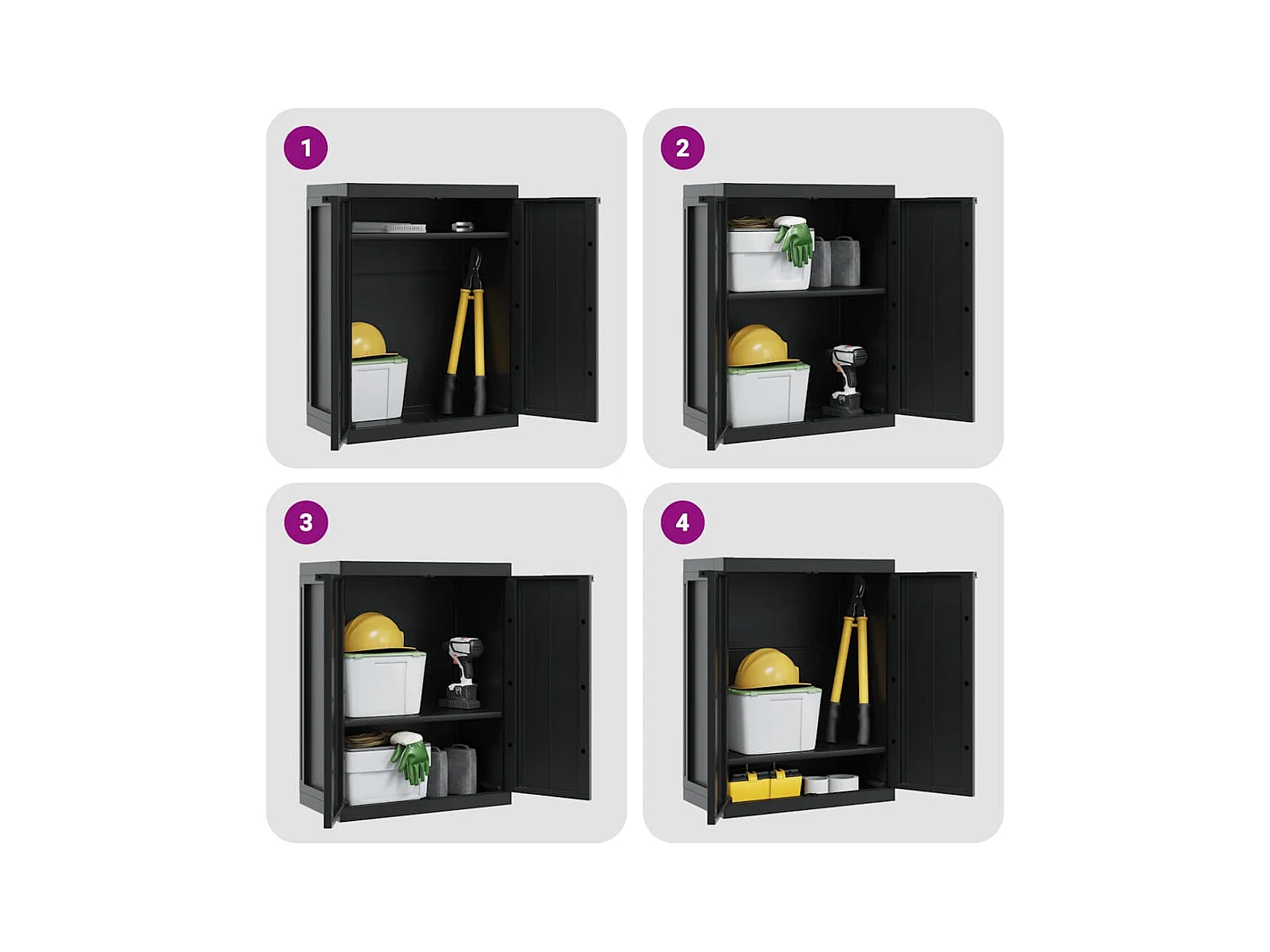 1

2

3

4