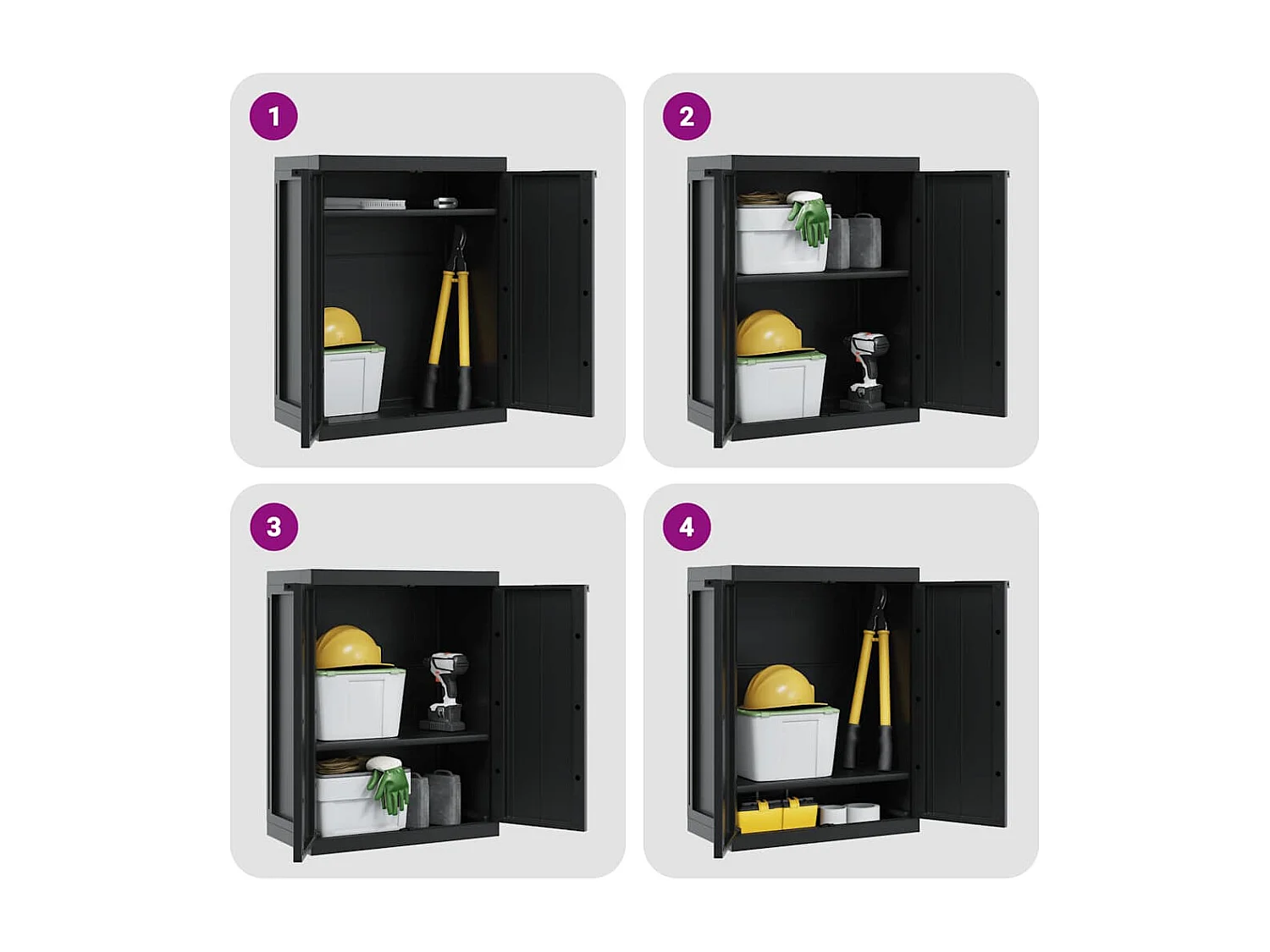 1

2

3

4