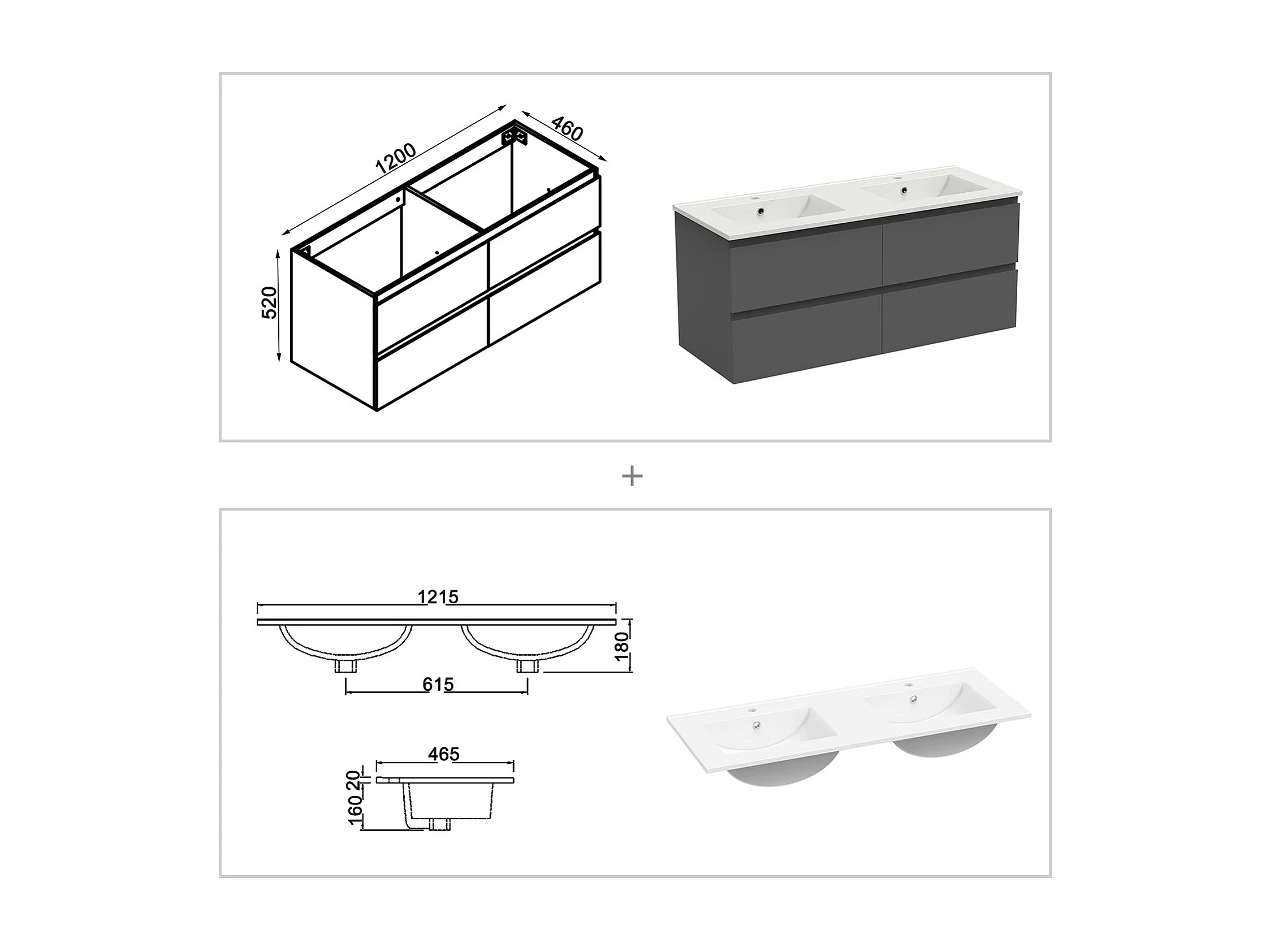 1200
460
520

+

1215
180
615
465
20
160