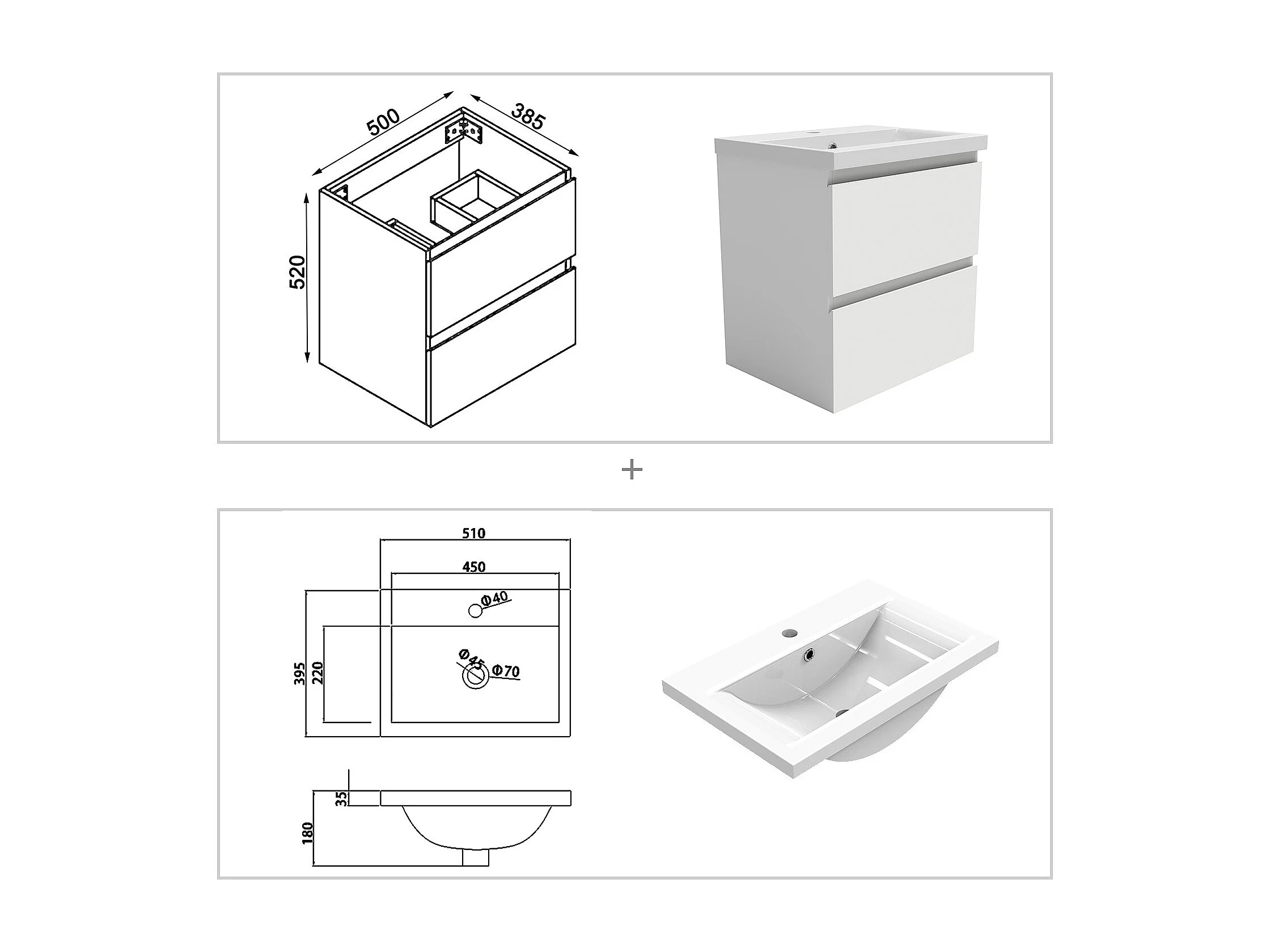 500
385
520

+

510
450
Φ40
395
220
Φ45
Φ70
35
180