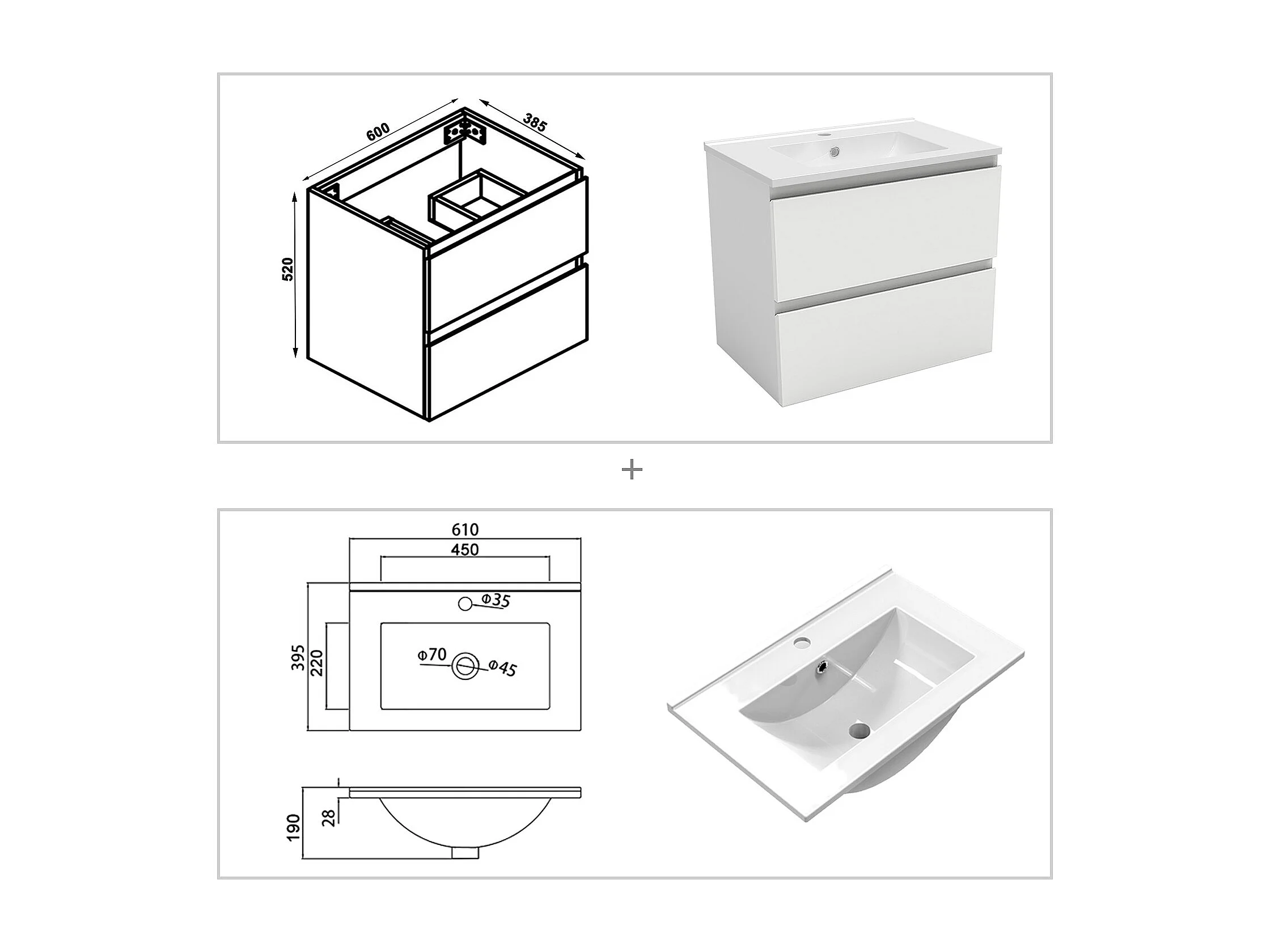 600
385
520

+

610
450
Φ35
395
220
Φ70
Φ45
190
28