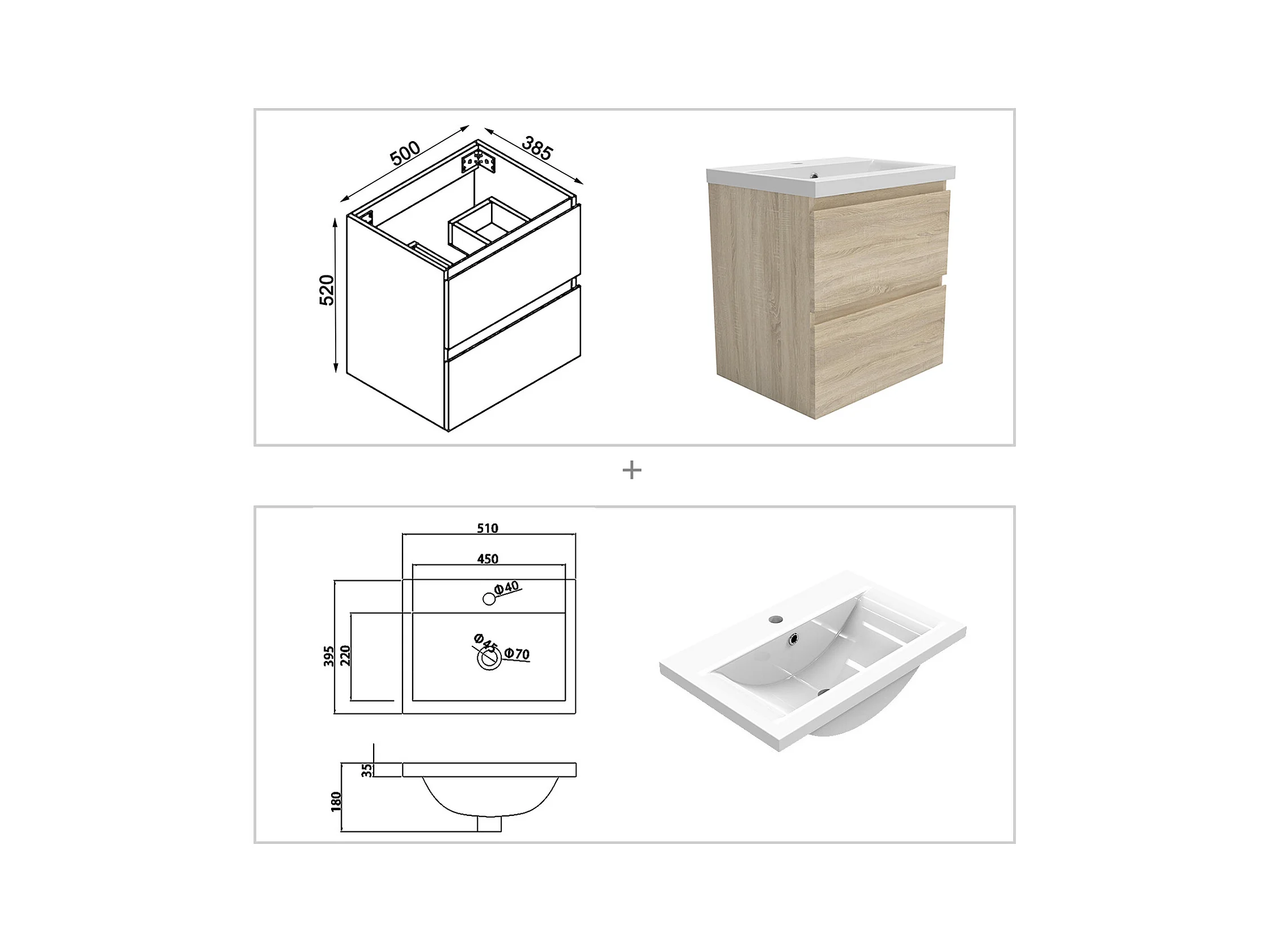 500
385
520

+

510
450
Φ40
Φ45
Φ70
395
220
35
180