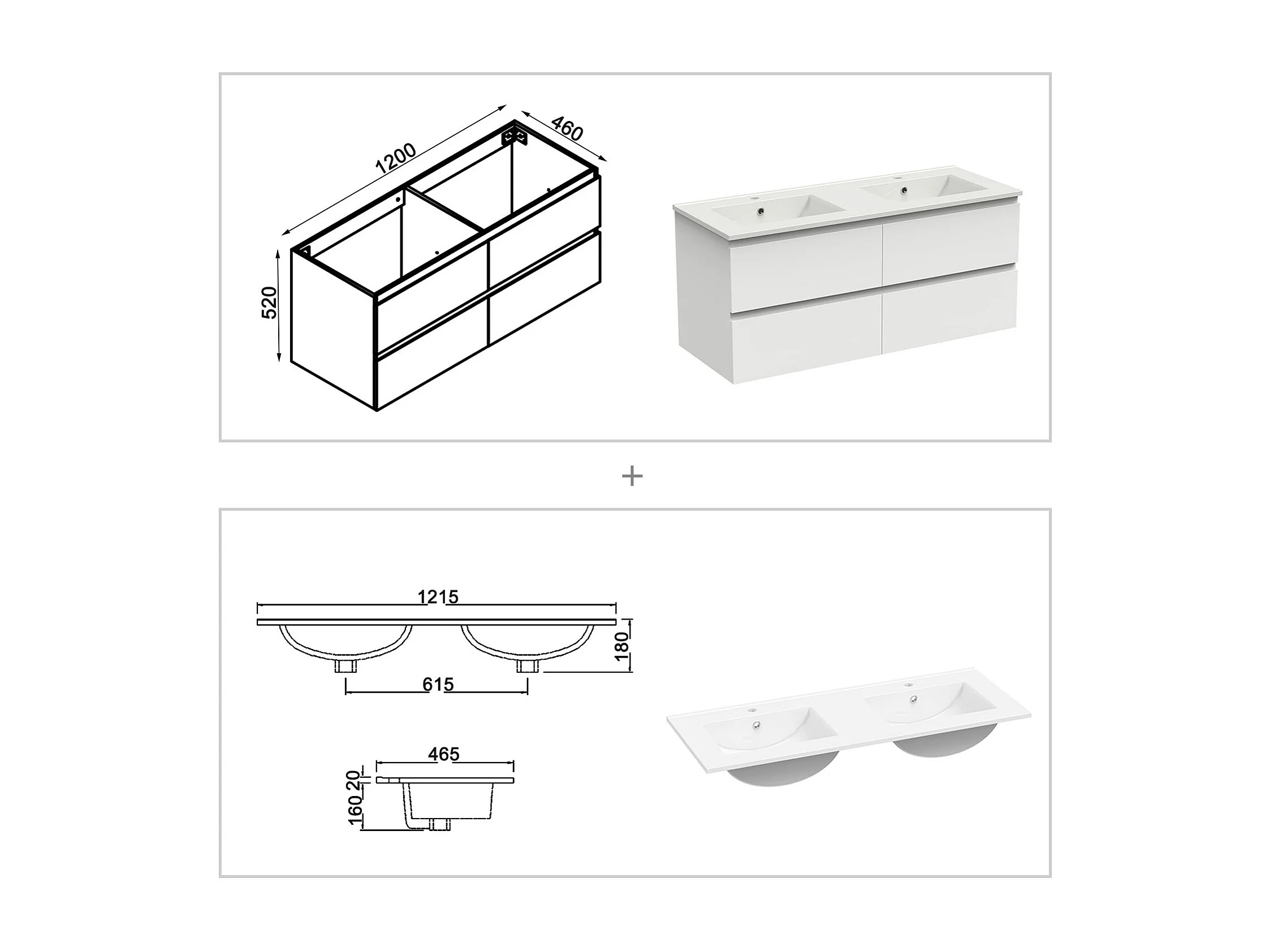 1200
460
520

+

1215
180
615

465
20
160