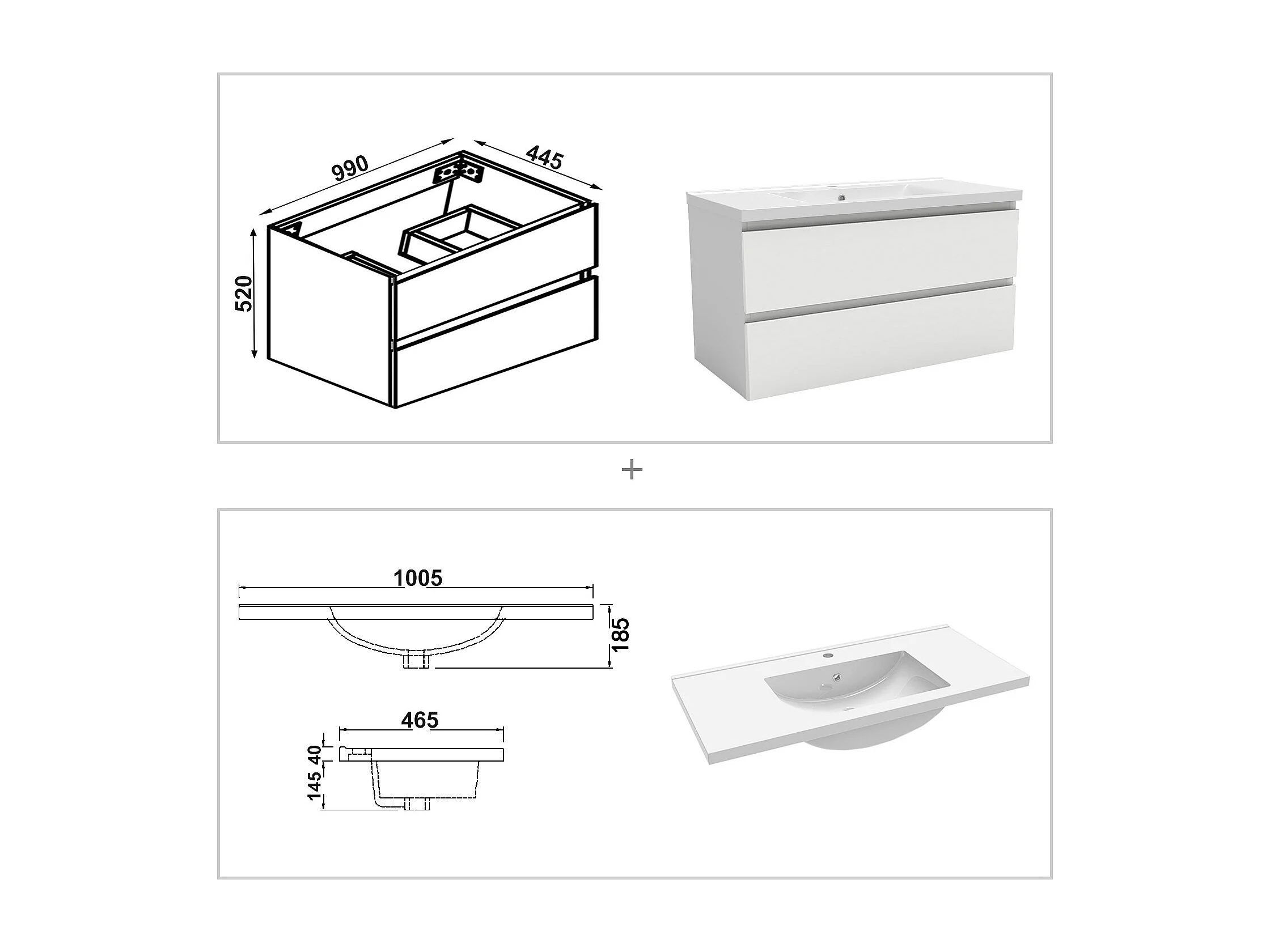 990
445
520

+

1005
185
465
40
145