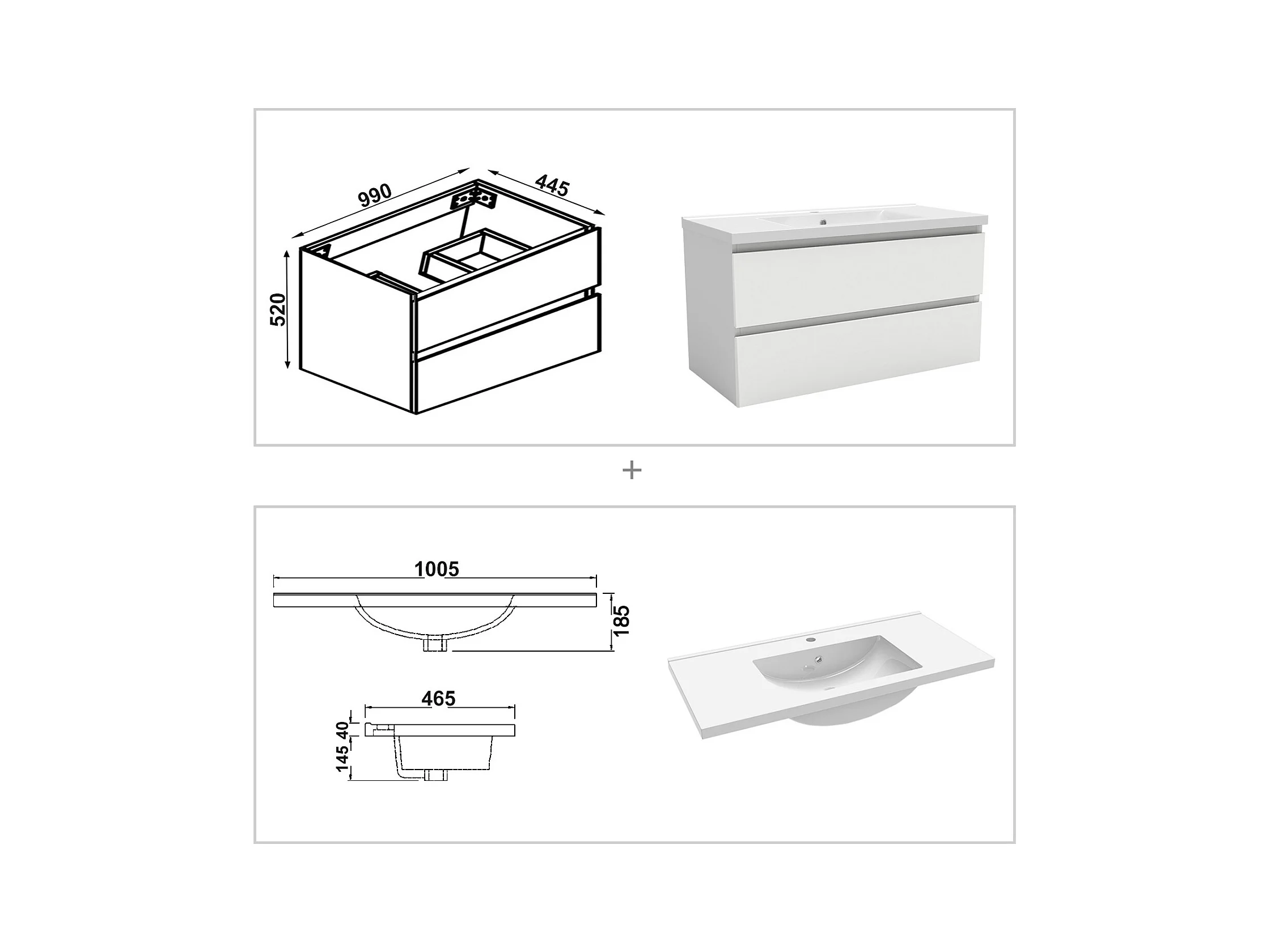 990

445

520

+

1005

185

465

40

145