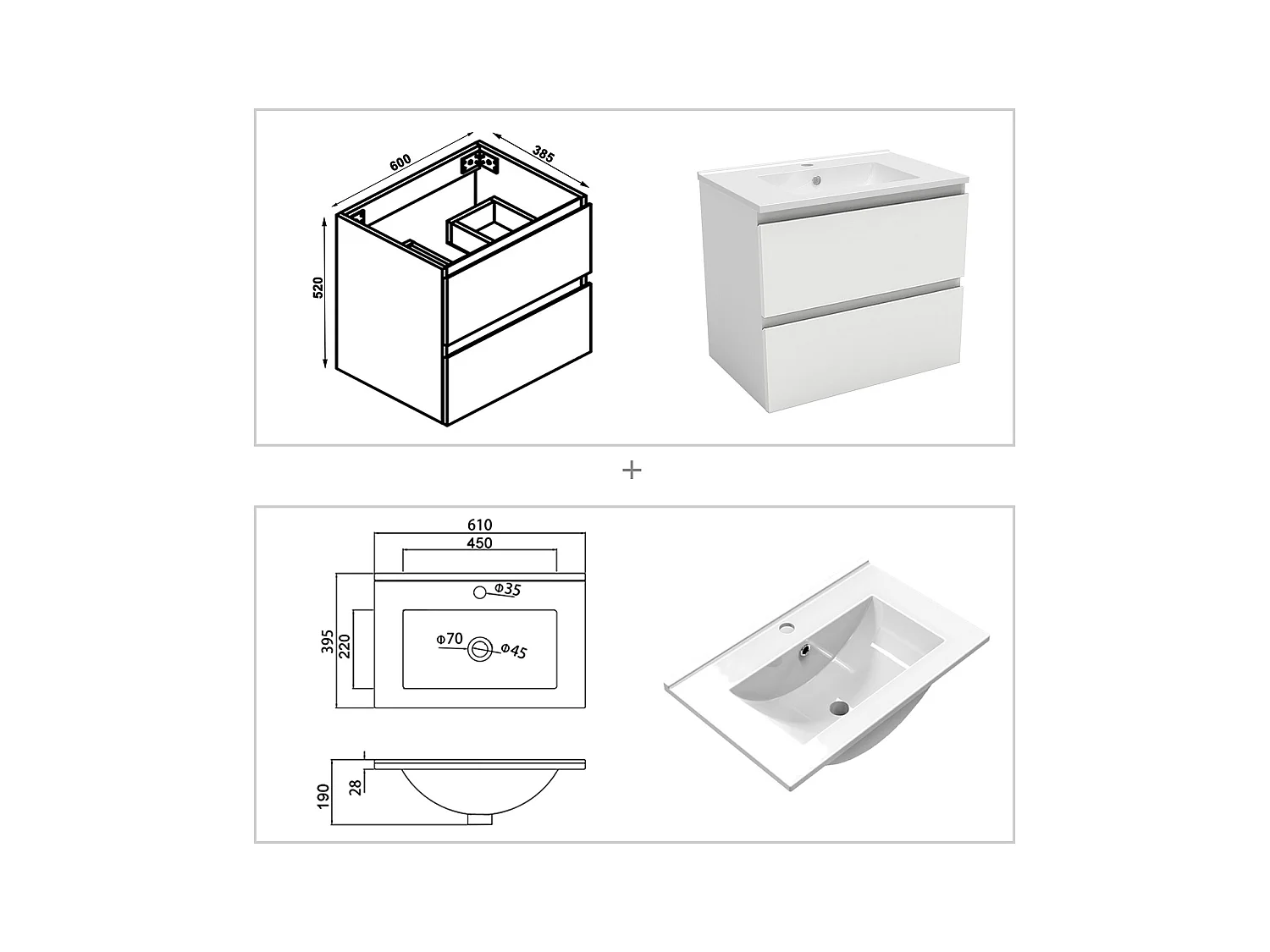 600
385
520

+

610
450
Φ35
395
220
Φ70
Φ45
190
28