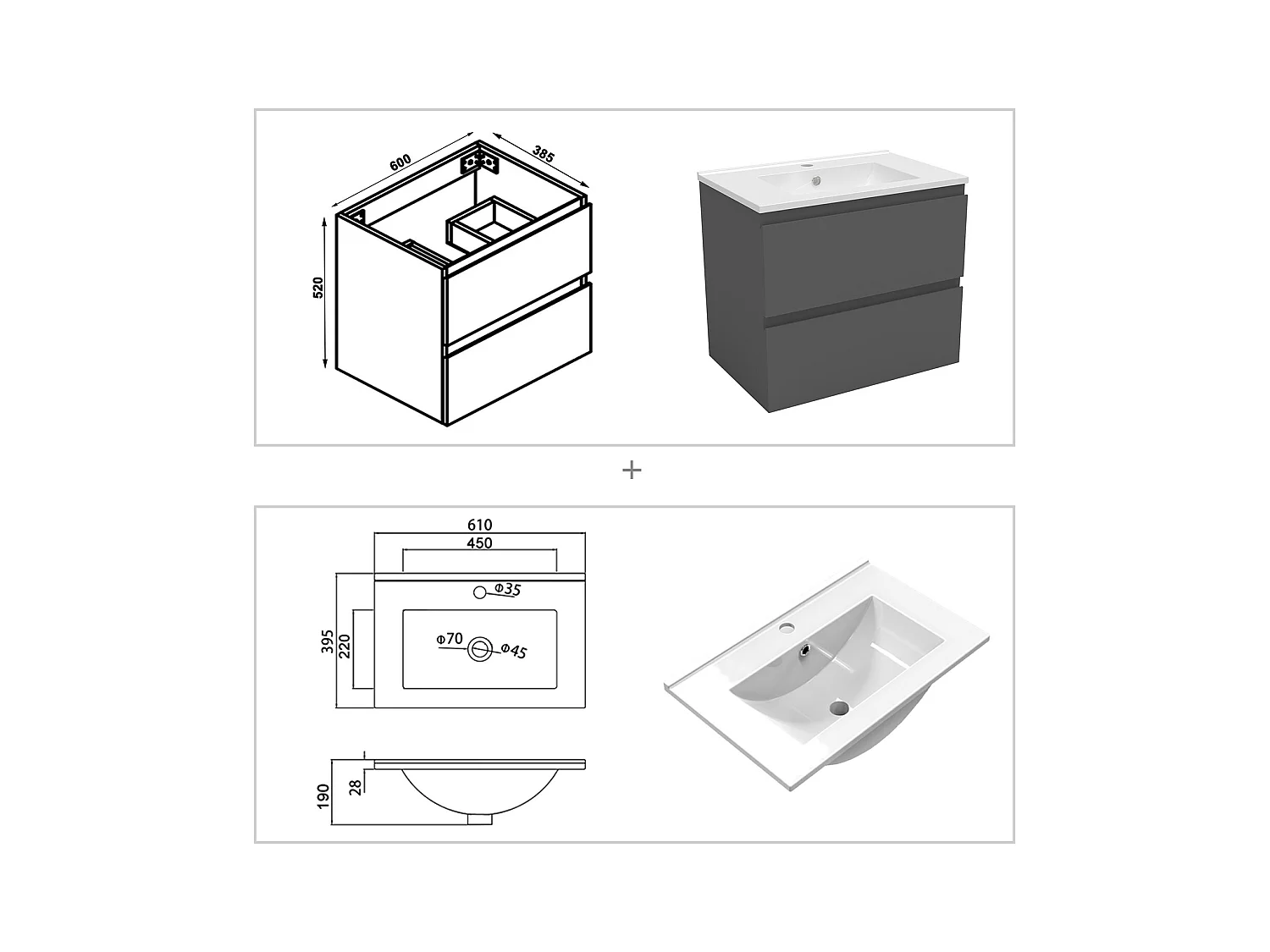 600
385
520

+

610
450
Φ35
395
220
Φ70
Φ45
190
28