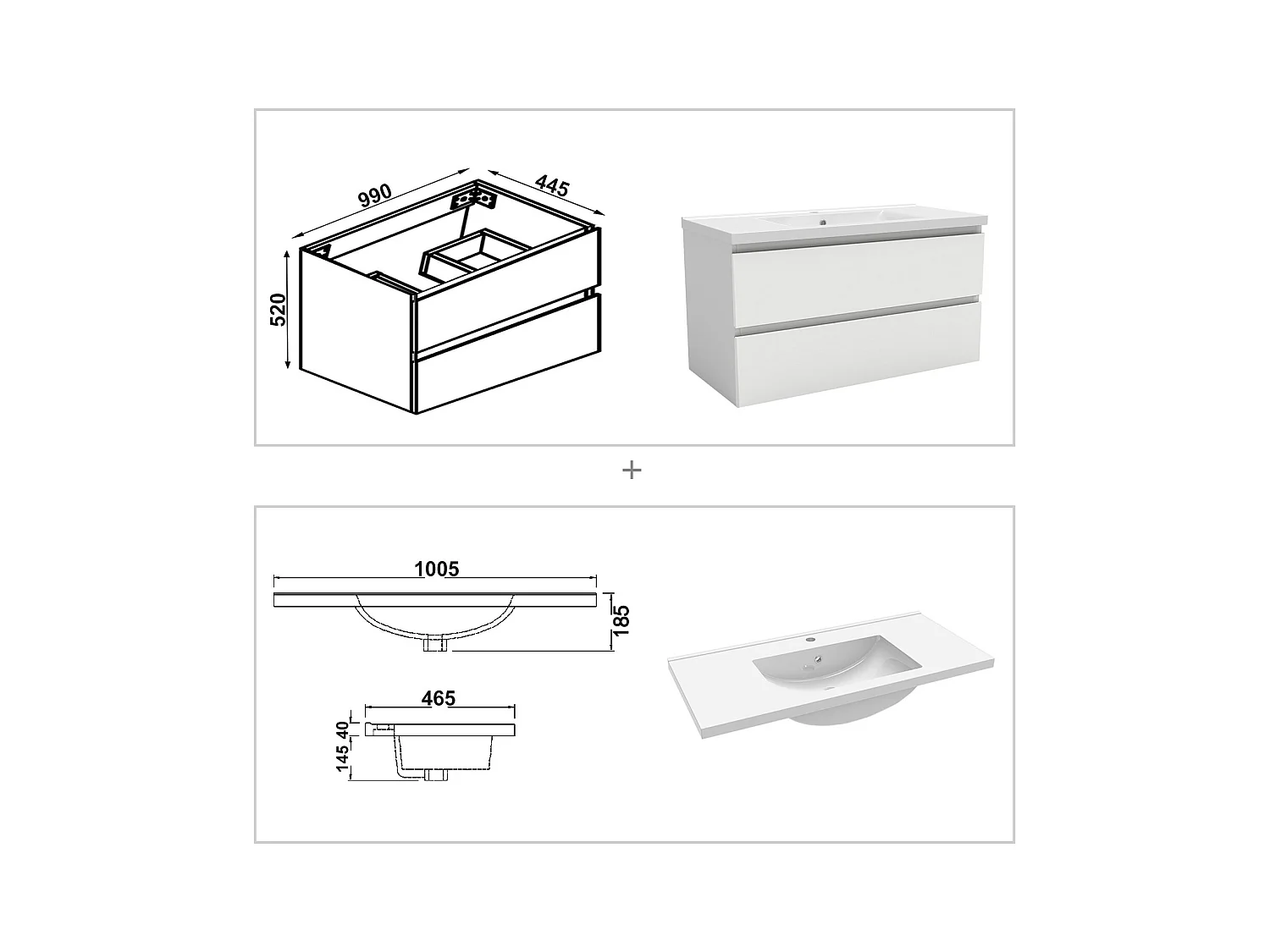 990
445
520

+

1005
185
465
40
145