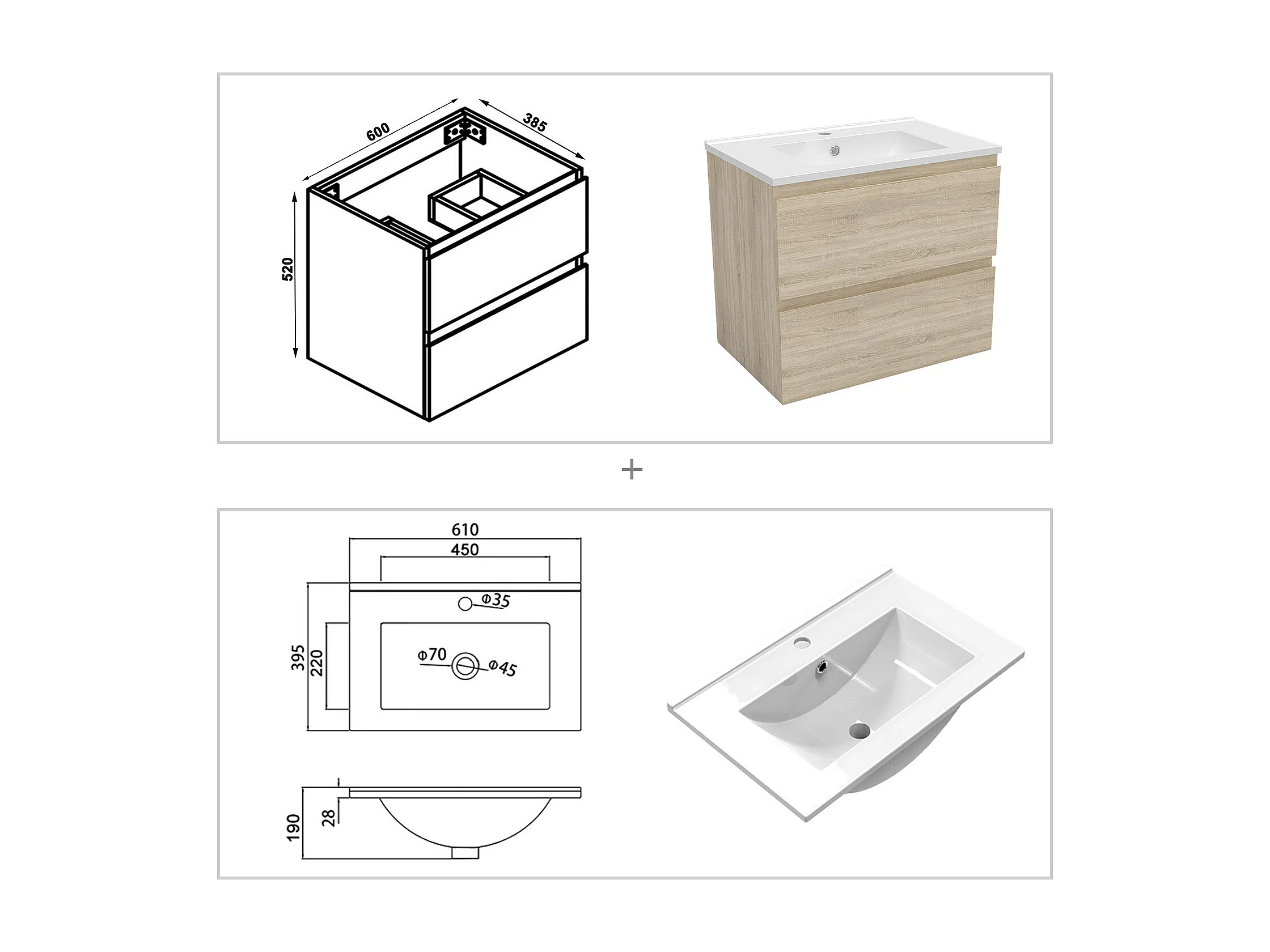 600
385
520

+

610
450
Φ35
395
220
Φ70
Φ45
190
28