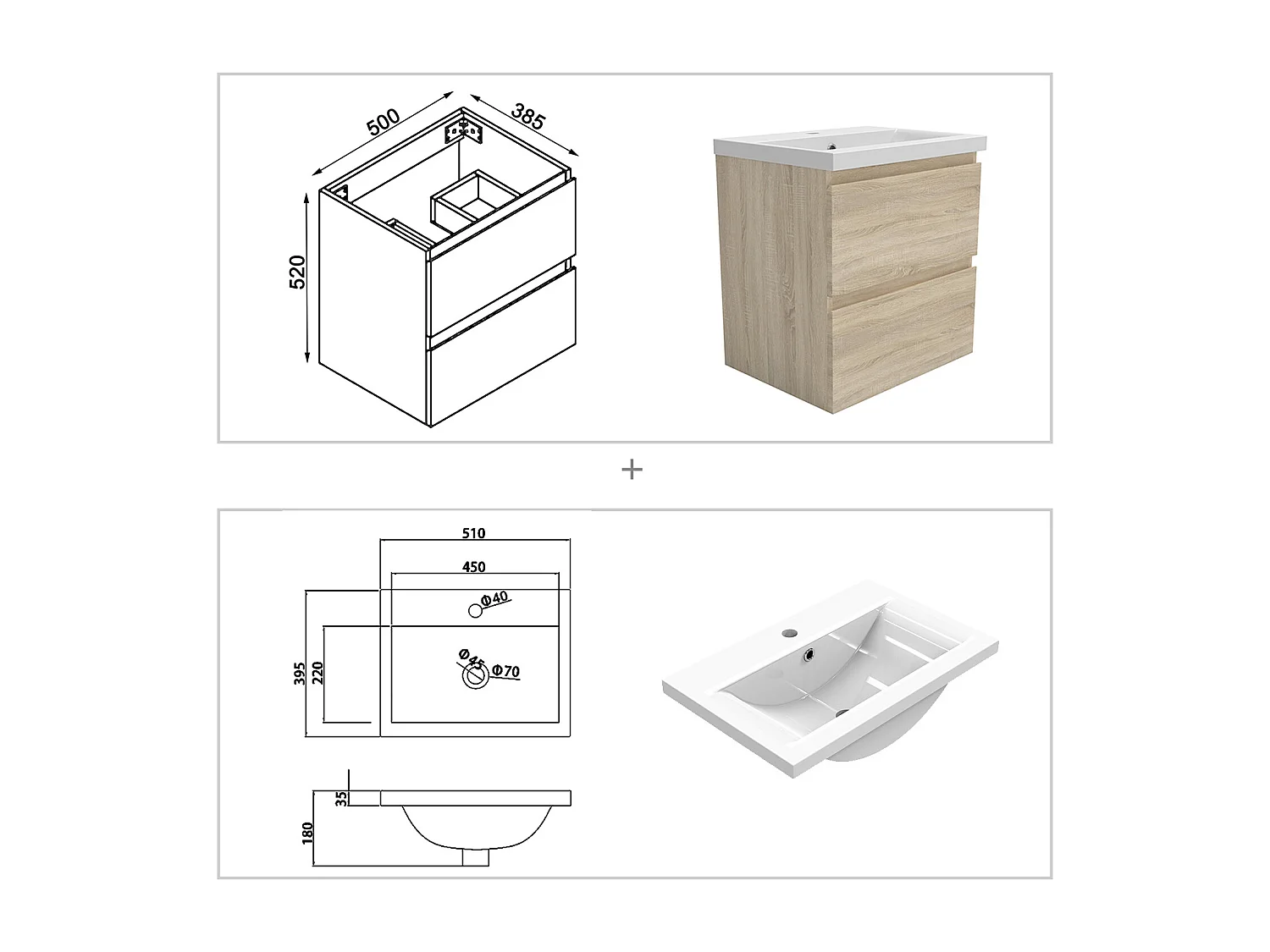 500
385
520

+

510
450
Φ40
395
220
Φ45
Φ70
35
180