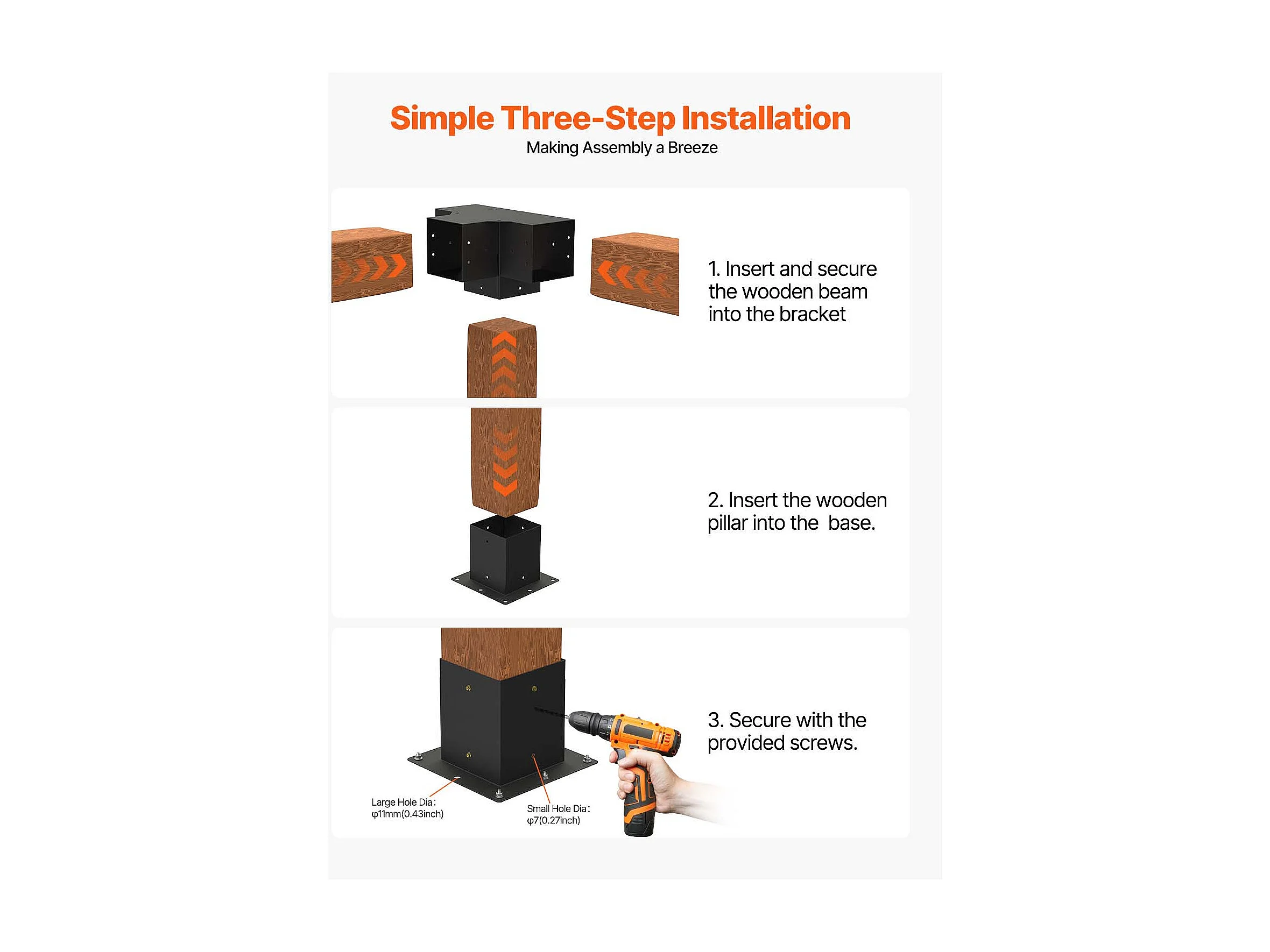 Simple Three-Step Installation
Making Assembly a Breeze

1. Insert and secure the wooden beam into the bracket

2. Insert the wooden pillar into the  base.

3. Secure with the provided screws.

Large Hole Dia：
φ11mm(0.43inch)

Small Hole Dia：
φ7(0.27inch)