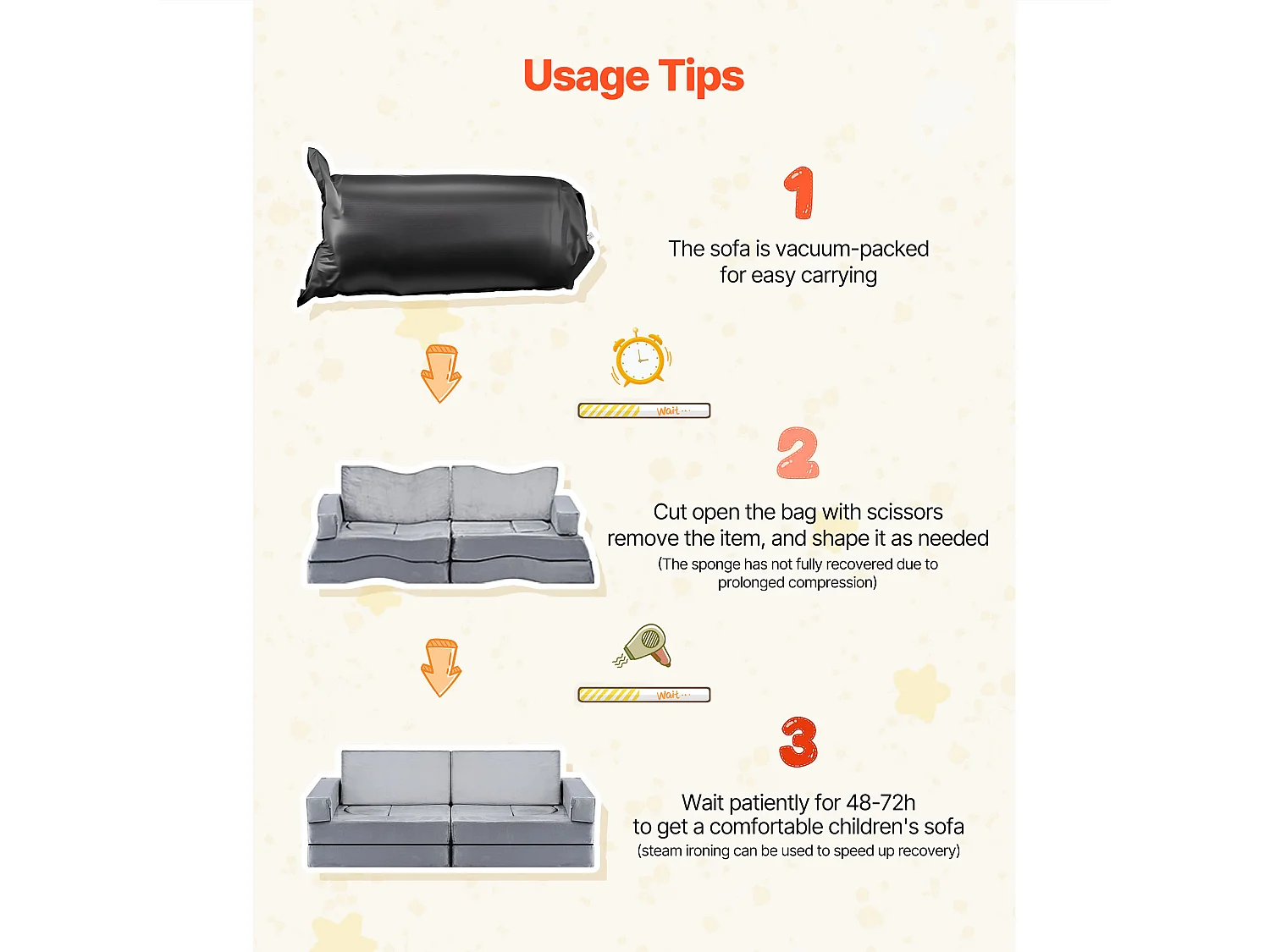 Usage Tips

1

The sofa is vacuum-packed for easy carrying

Wait···

2

Cut open the bag with scissors remove the item, and shape it as needed

(The sponge has not fully recovered due to prolonged compression)

Wait···

3

Wait patiently for 48-72h to get a comfortable children's sofa

(steam ironing can be used to speed up recovery)