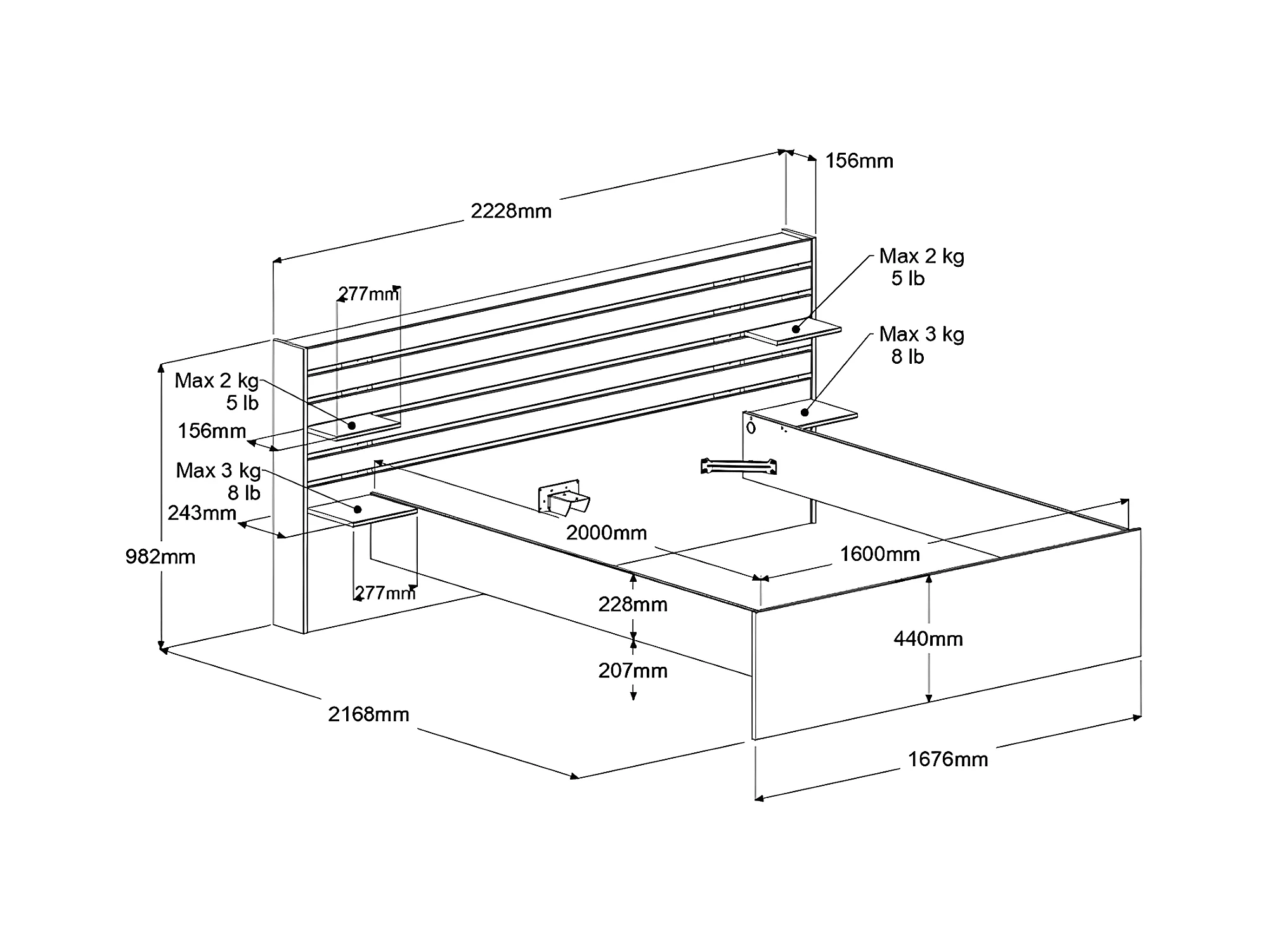 156mm
2228mm
Max 2 kg
5 lb
277mm
Max 3 kg
8 lb
Max 2 kg
5 lb
156mm
Max 3 kg
8 lb
243mm
982mm
2000mm
1600mm
277mm
228mm
440mm
207mm
2168mm
1676mm