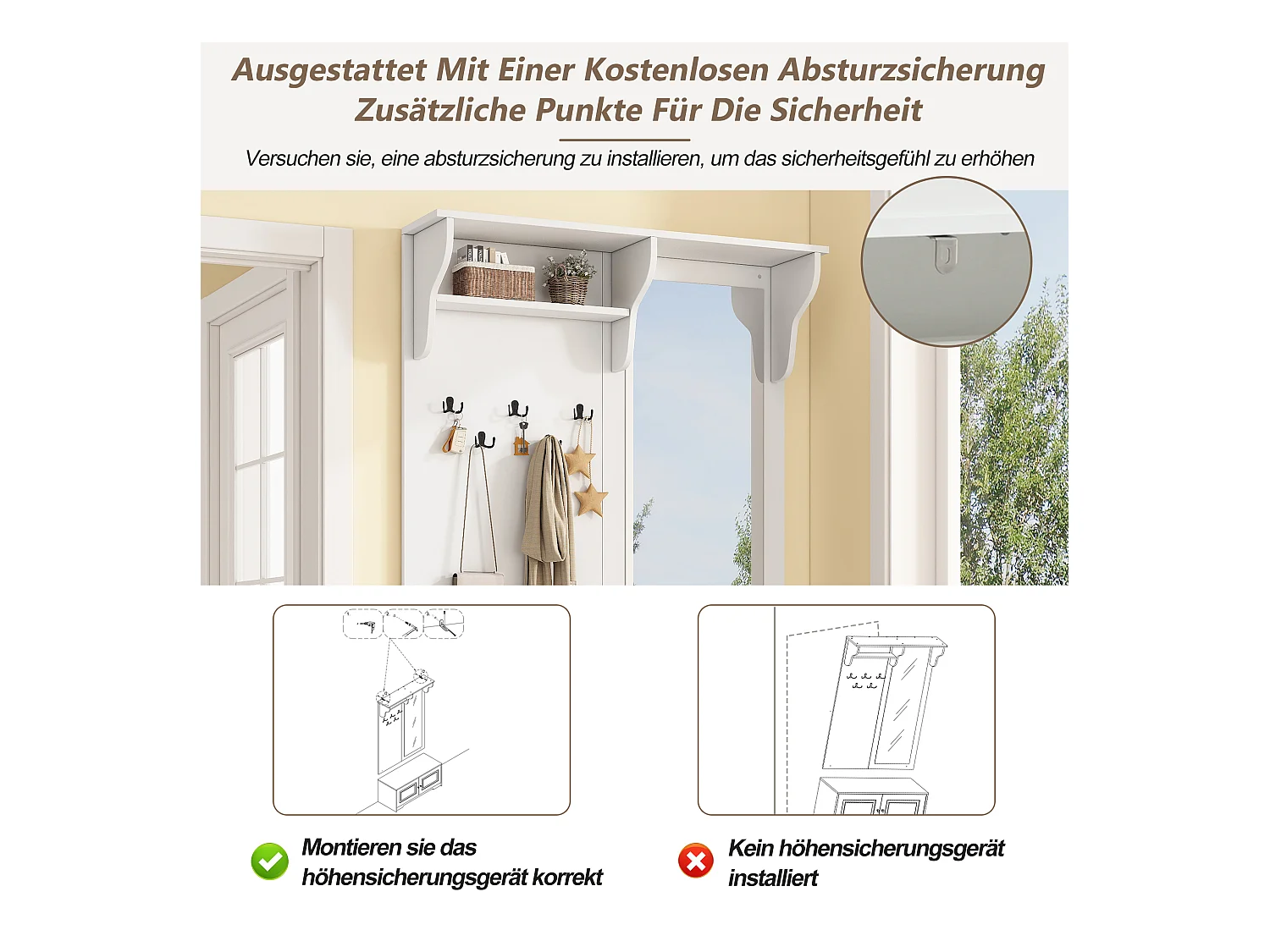 Ausgestattet Mit Einer Kostenlosen Absturzsicherung
Zusätzliche Punkte Für Die Sicherheit

Versuchen sie, eine absturzsicherung zu installieren, um das sicherheitsgefühl zu erhöhen

Montieren sie das höhensicherungsgerät korrekt

Kein höhensicherungsgerät installiert