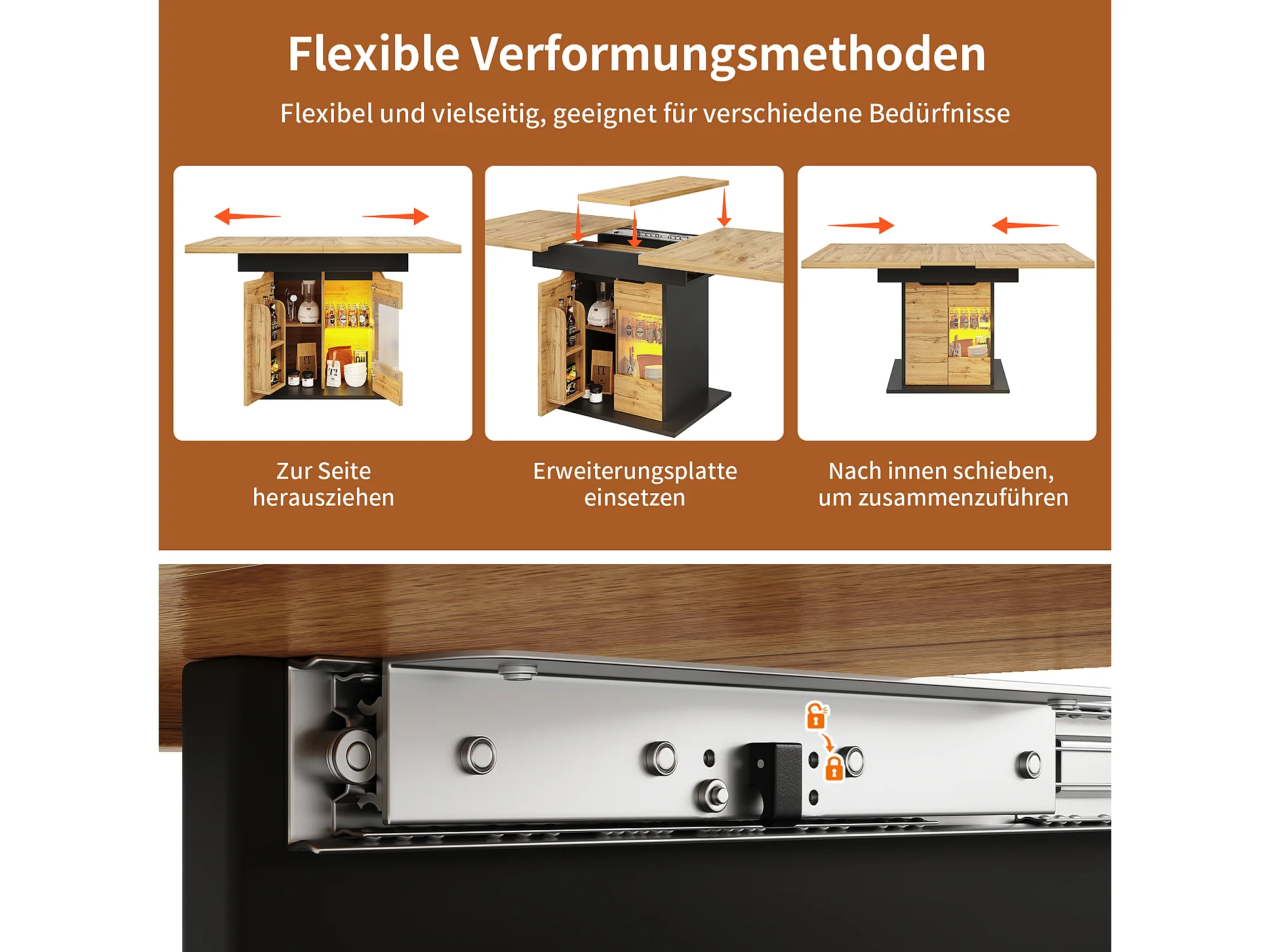 Flexible Verformungsmethoden

Flexibel und vielseitig, geeignet für verschiedene Bedürfnisse

Zur Seite herausziehen

Erweiterungsplatte einsetzen

Nach innen schieben, um zusammenzuführen