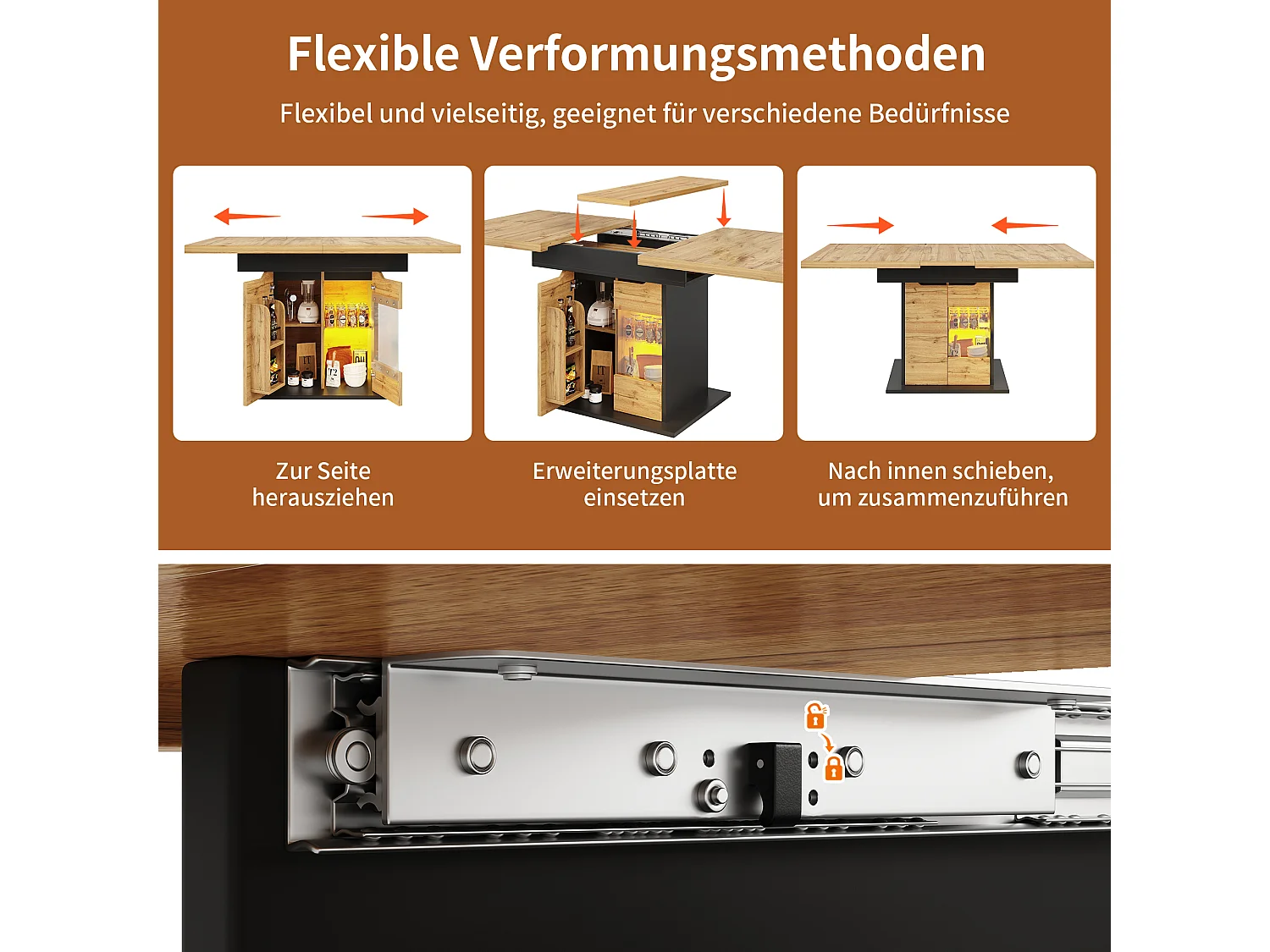 Flexible Verformungsmethoden

Flexibel und vielseitig, geeignet für verschiedene Bedürfnisse

Zur Seite herausziehen

Erweiterungsplatte einsetzen

Nach innen schieben, um zusammenzuführen