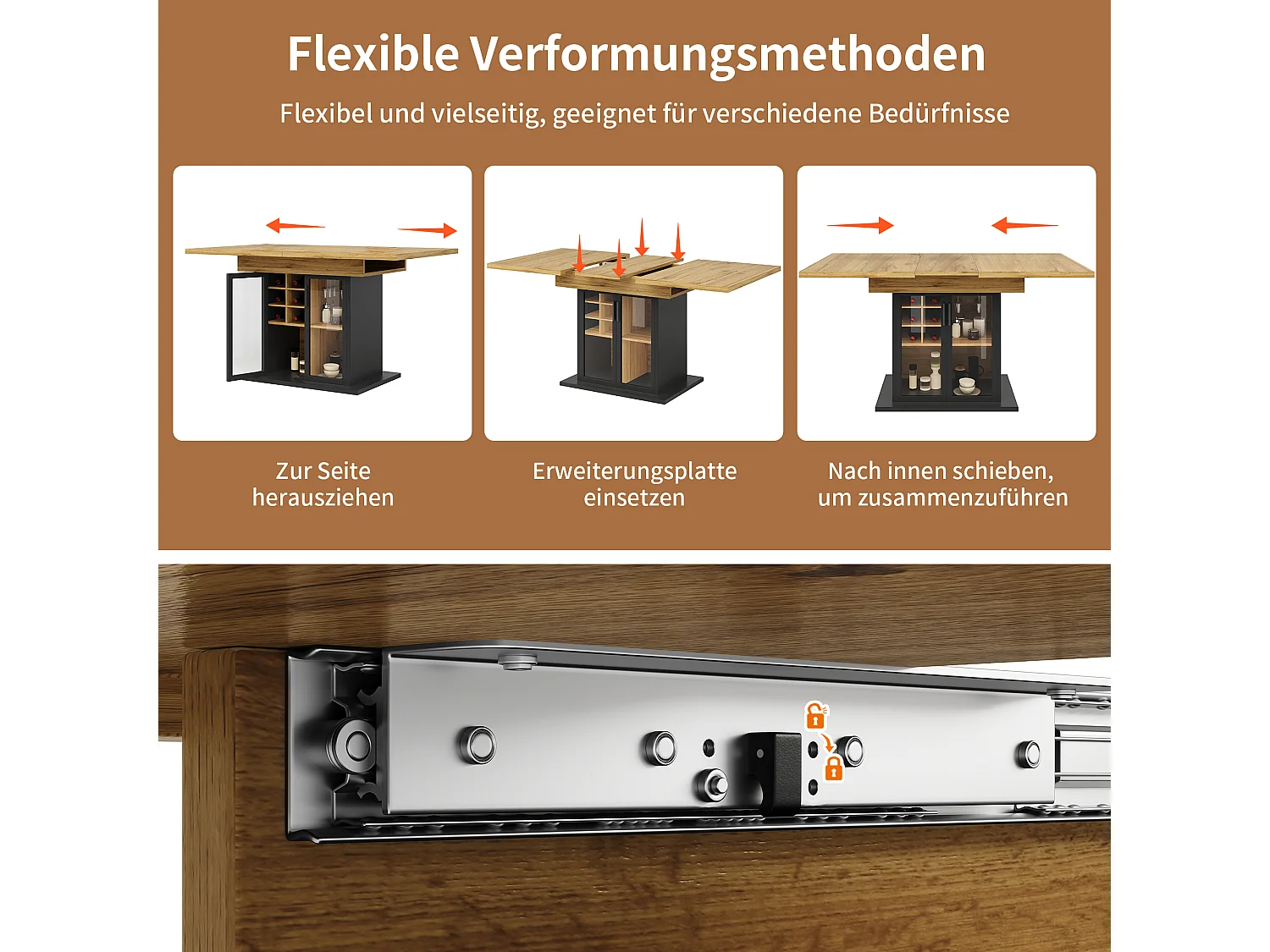 Flexible Verformungsmethoden

Flexibel und vielseitig, geeignet für verschiedene Bedürfnisse

Zur Seite herausziehen

Erweiterungsplatte einsetzen

Nach innen schieben, um zusammenzuführen