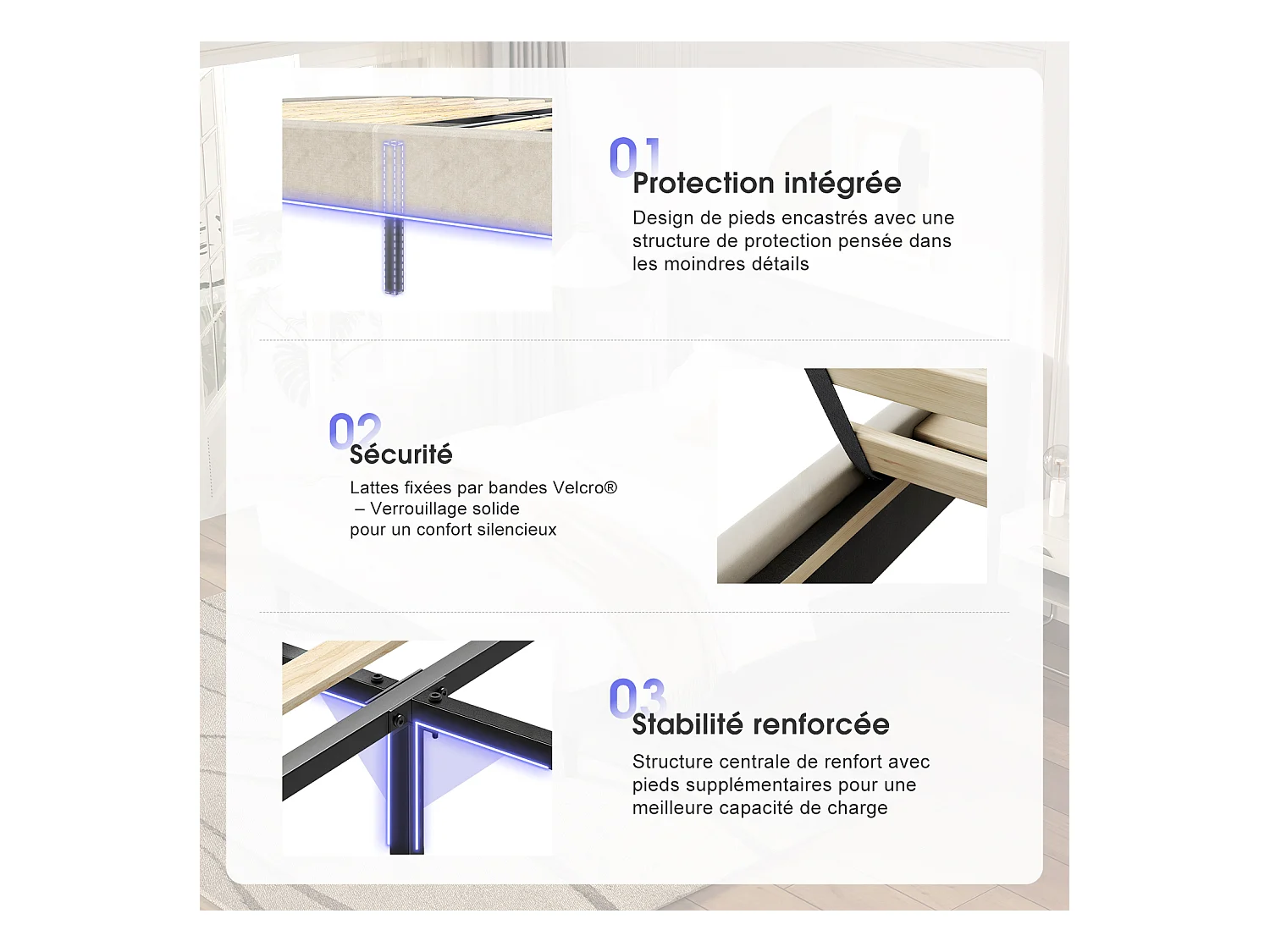 01
Protection intégrée
Design de pieds encastrés avec une structure de protection pensée dans les moindres détails

02
Sécurité
Lattes fixées par bandes Velcro®
– Verrouillage solide
pour un confort silencieux

03
Stabilité renforcée
Structure centrale de renfort avec pieds supplémentaires pour une meilleure capacité de charge