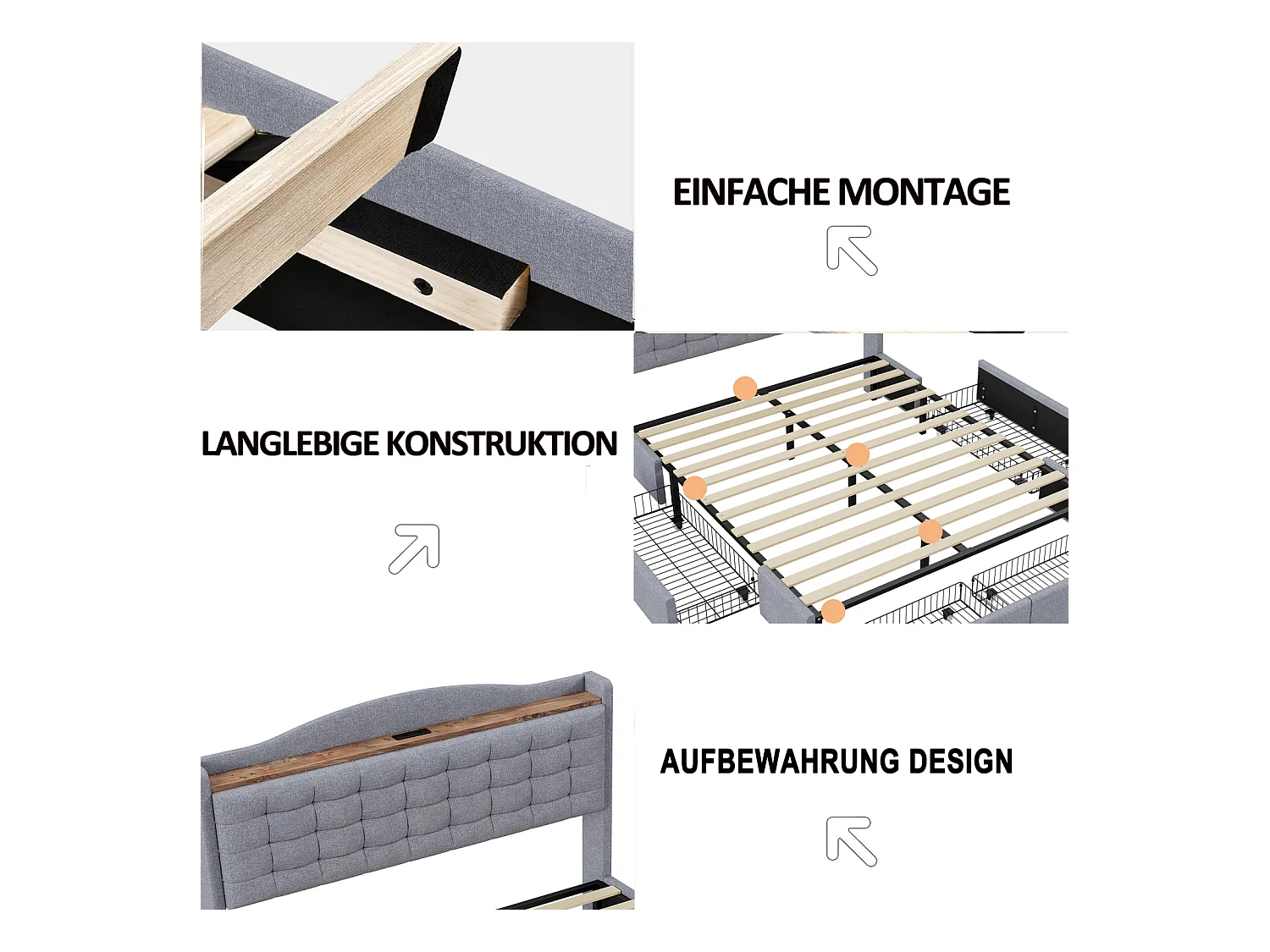 EINFACHE MONTAGE

LANGLEBIGE KONSTRUKTION

AUFBEWAHRUNG DESIGN