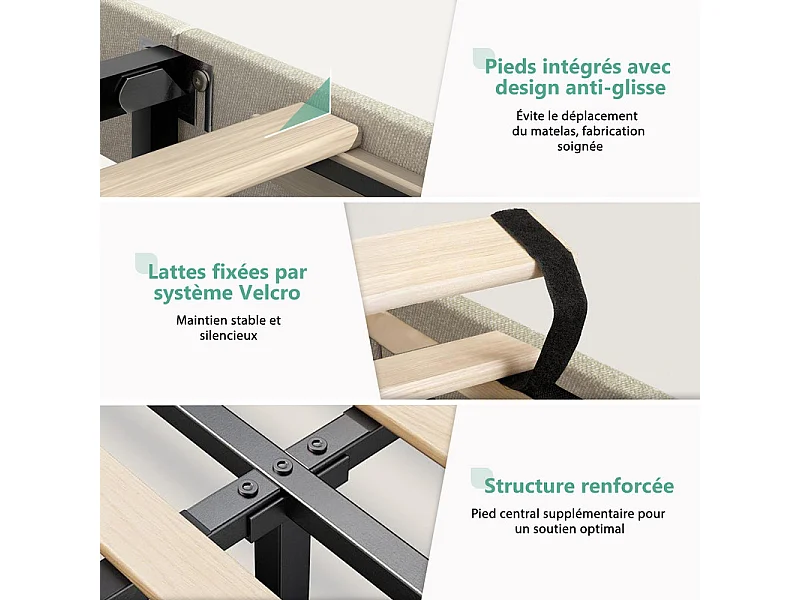 Pieds intégrés avec design anti-glisse

Évite le déplacement du matelas, fabrication soignée

Lattes fixées par système Velcro

Maintien stable et silencieux

Structure renforcée

Pied central supplémentaire pour un soutien optimal