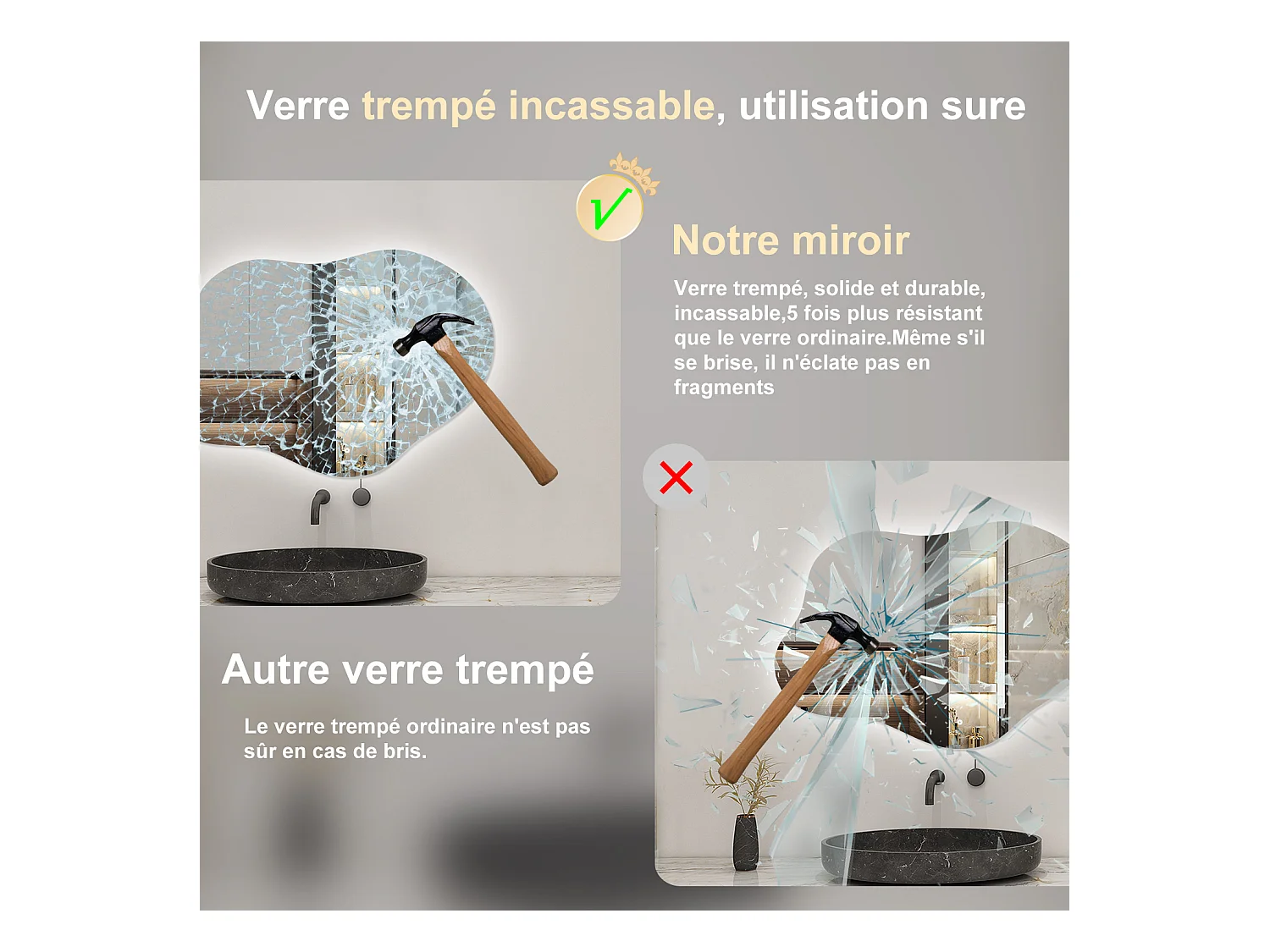 Verre trempé incassable, utilisation sure

Notre miroir

Verre trempé, solide et durable, incassable,5 fois plus résistant que le verre ordinaire.Même s'il se brise, il n'éclate pas en fragments

Autre verre trempé

Le verre trempé ordinaire n'est pas sûr en cas de bris.