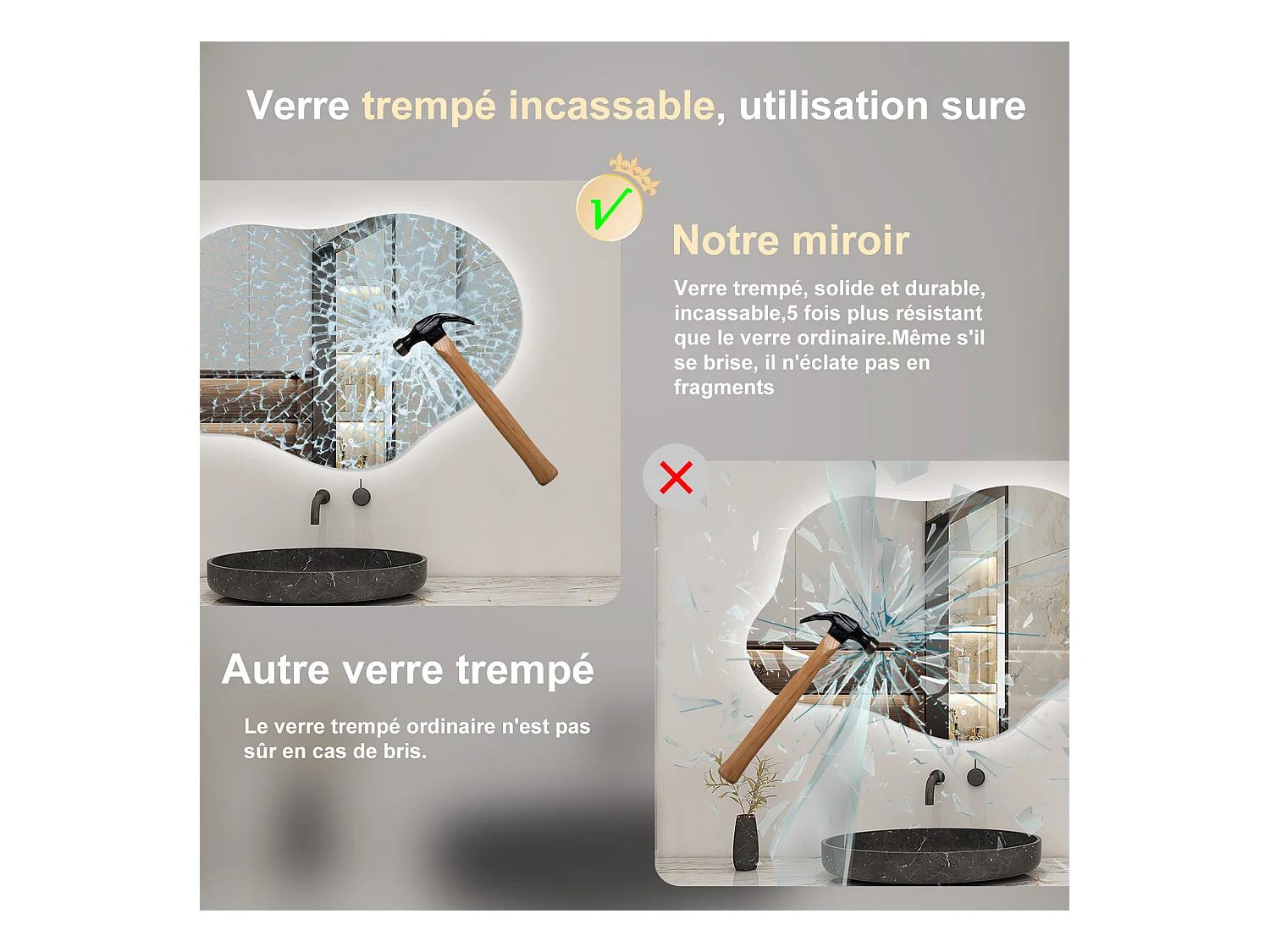 Verre trempé incassable, utilisation sure

Notre miroir

Verre trempé, solide et durable, incassable,5 fois plus résistant que le verre ordinaire.Même s'il se brise, il n'éclate pas en fragments

Autre verre trempé

Le verre trempé ordinaire n'est pas sûr en cas de bris.