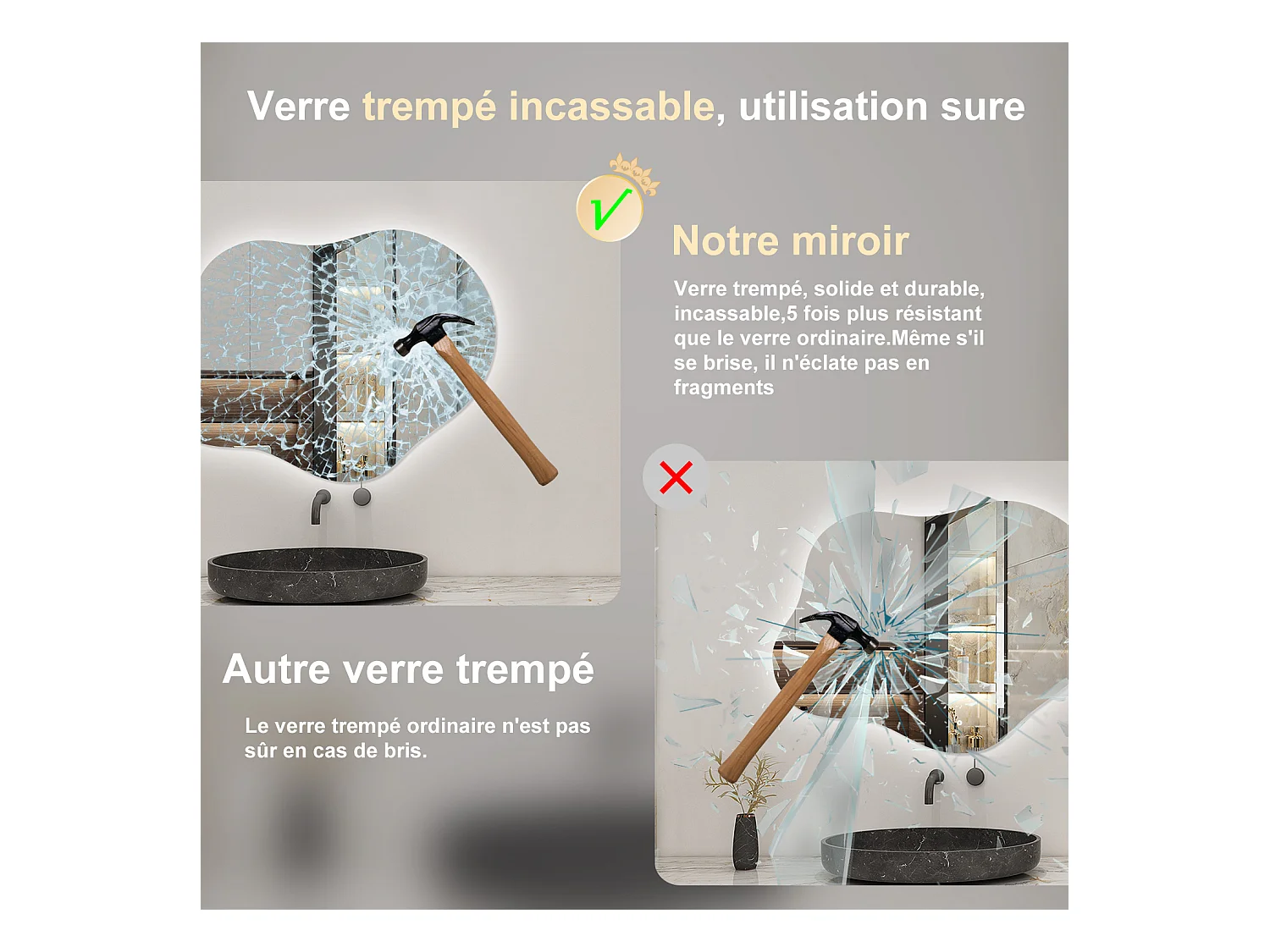 Verre trempé incassable, utilisation sure

Notre miroir

Verre trempé, solide et durable, incassable,5 fois plus résistant que le verre ordinaire.Même s'il se brise, il n'éclate pas en fragments

Autre verre trempé

Le verre trempé ordinaire n'est pas sûr en cas de bris.