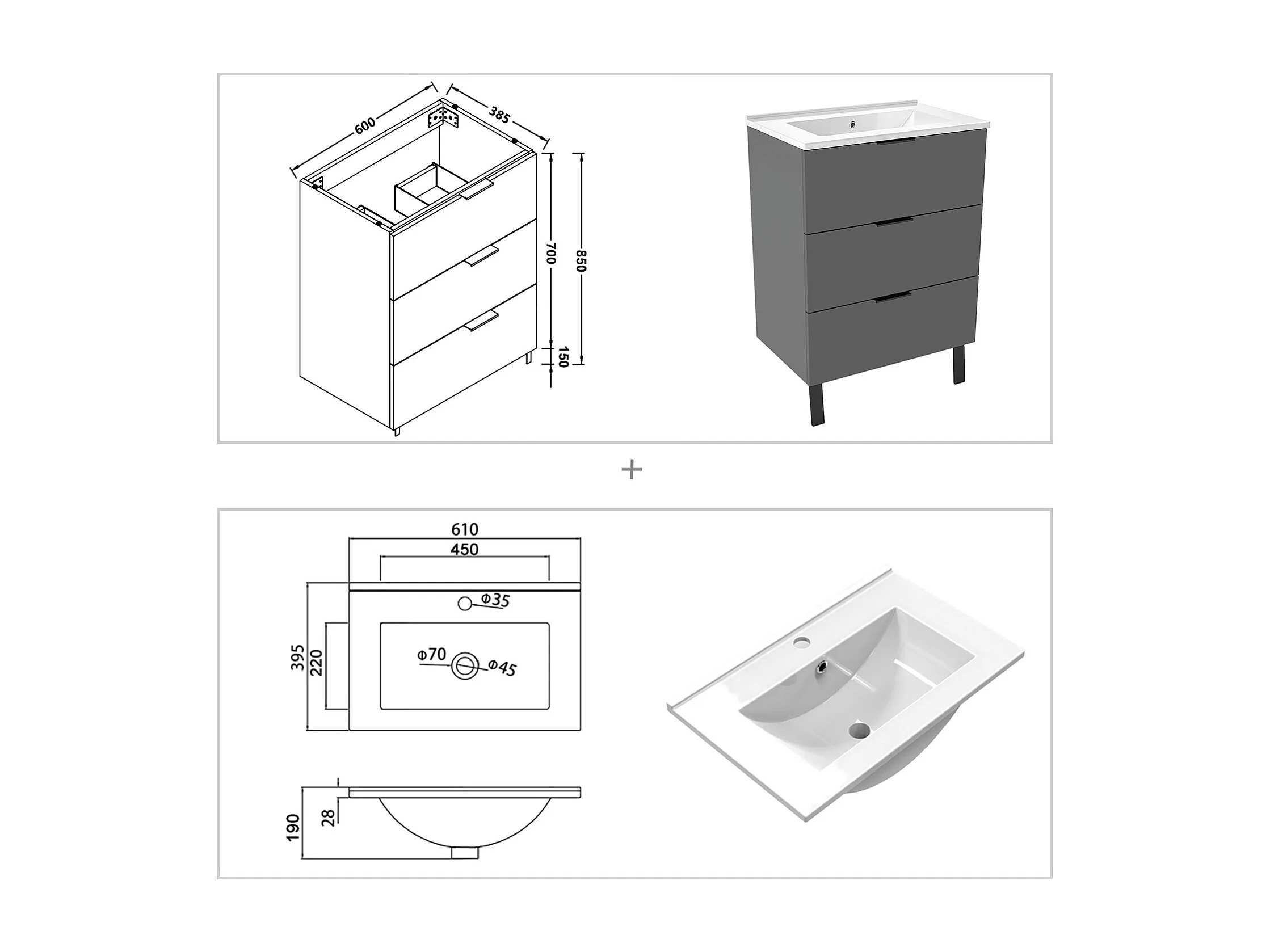 600
385
700
850
150

+

610
450
Φ35
395
220
Φ70
Φ45
190
28