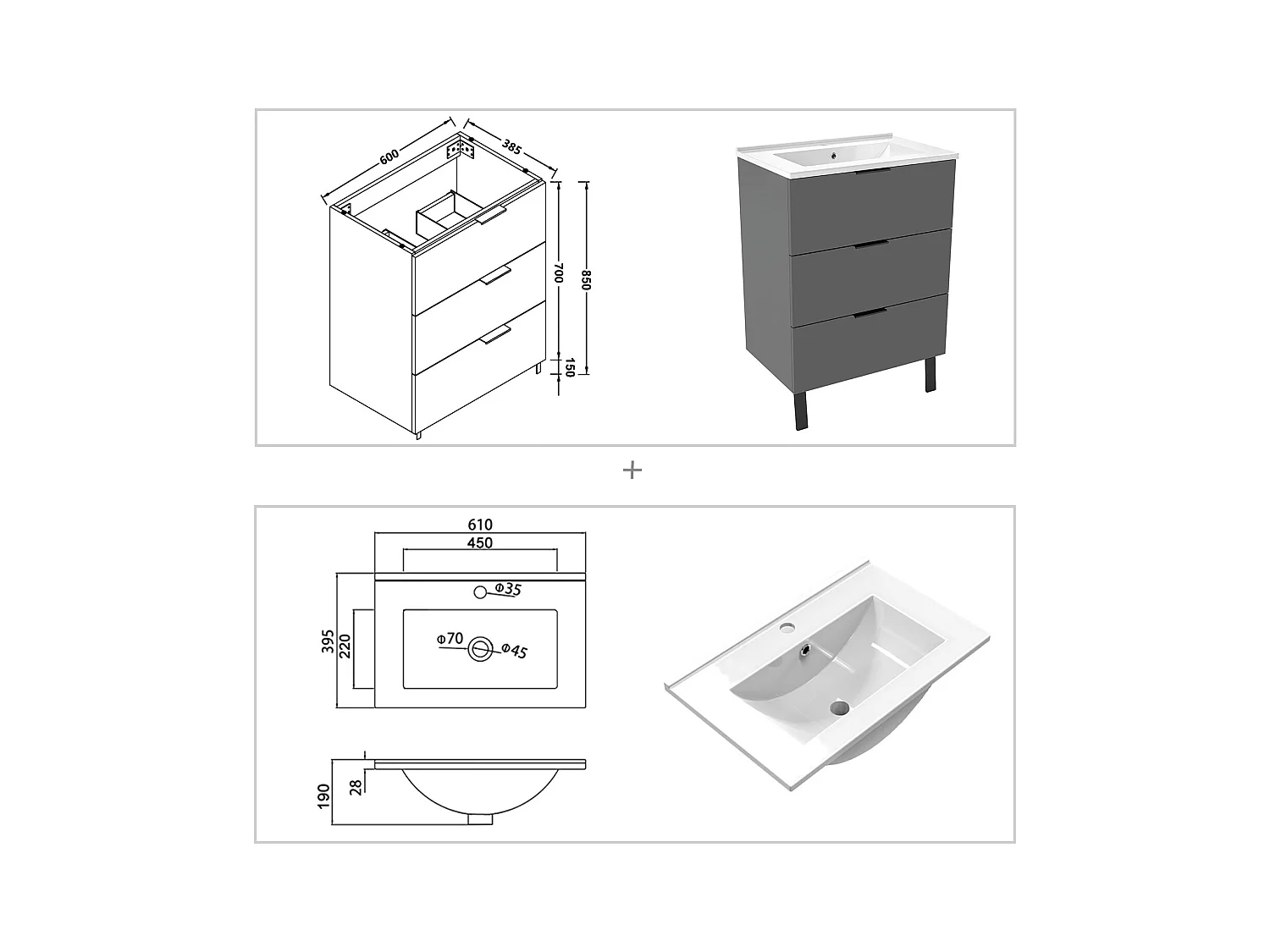 600
385
700
850
150

+

610
450
Φ35
395
220
Φ70
Φ45
190
28