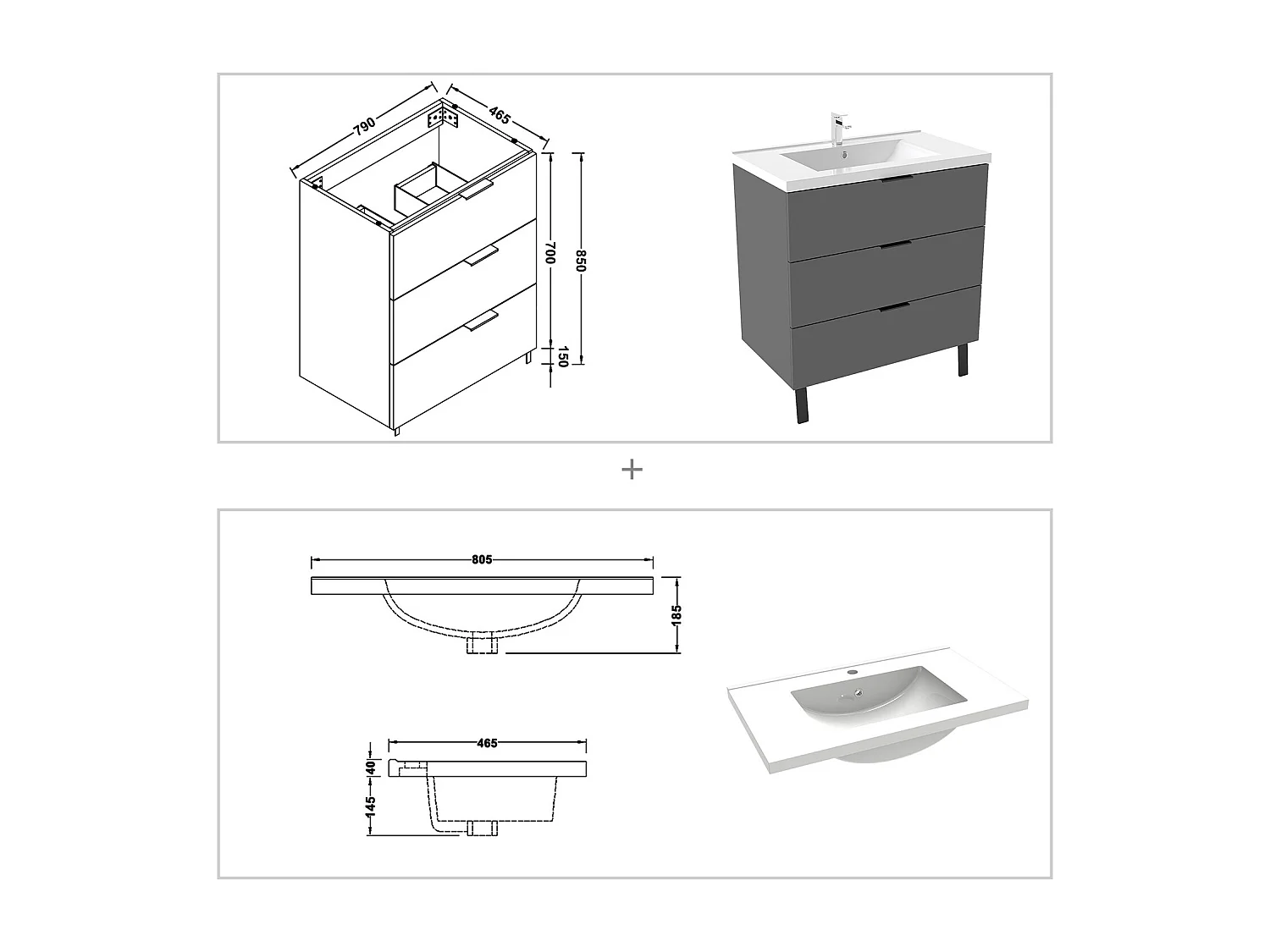 790
465
700
850
150

+

805
185
465
40
145