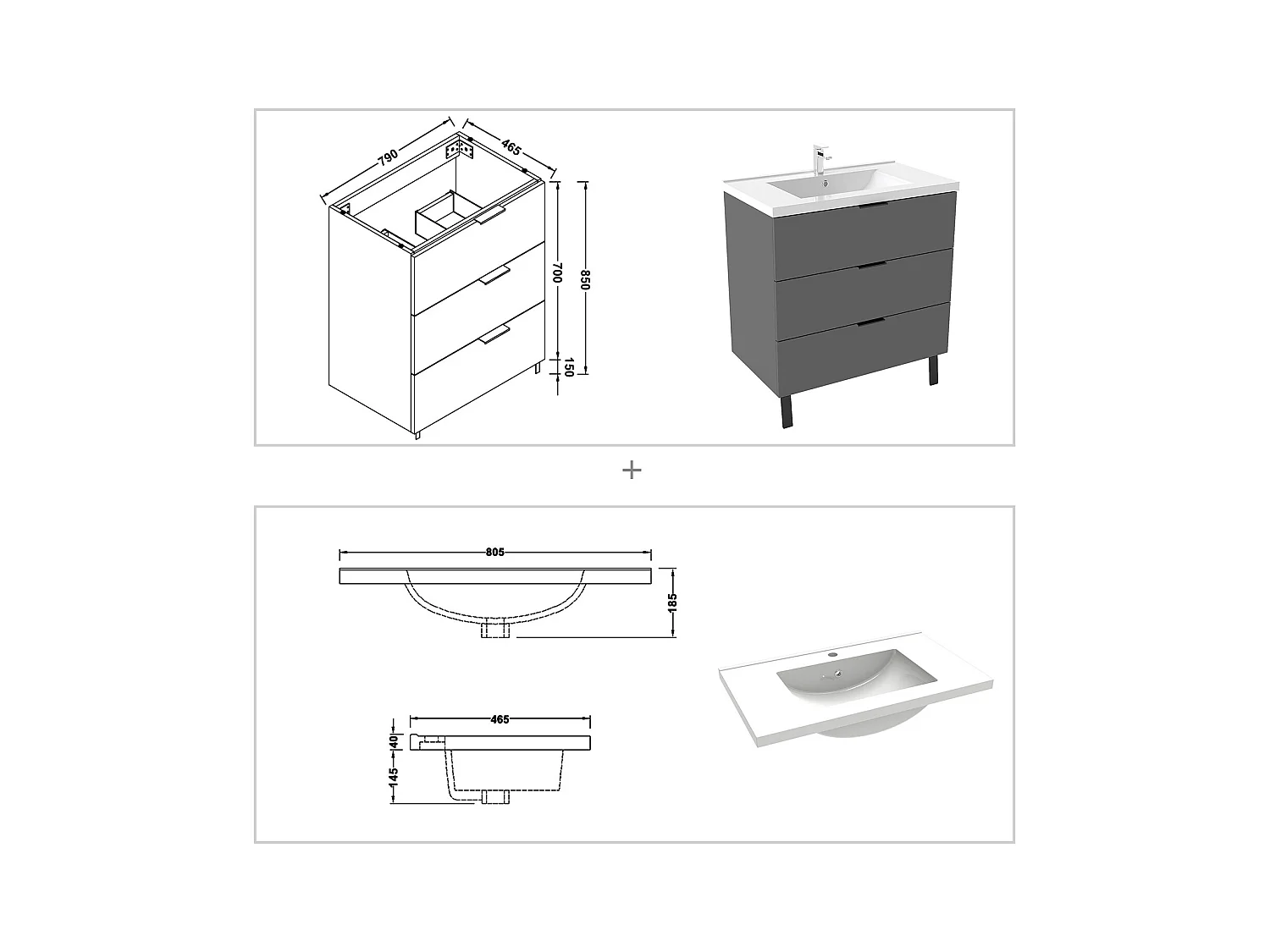 790
465
700
850
150
+
805
185
465
40
145