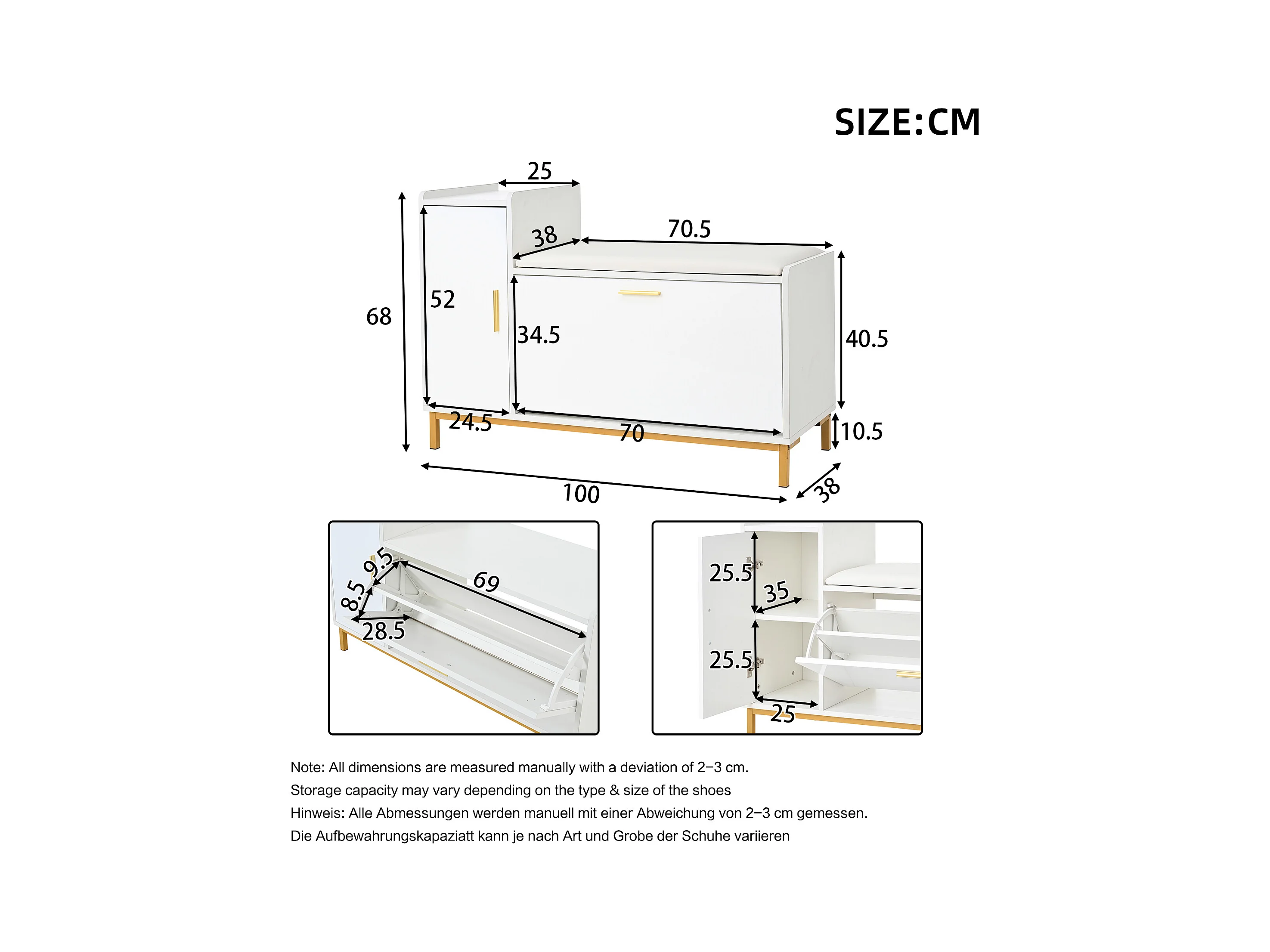 SIZE:CM

25
38
70.5
68
52
34.5
40.5
24.5
70
10.5
100
38

9.5
8.5
69
28.5

25.5
35
25.5
25

Note: All dimensions are measured manually with a deviation of 2–3 cm.
Storage capacity may vary depending on the type & size of the shoes
Hinweis: Alle Abmessungen werden manuell mit einer Abweichung von 2–3 cm gemessen.
Die Aufbewahrungskapaziatt kann je nach Art und Grobe der Schuhe variieren